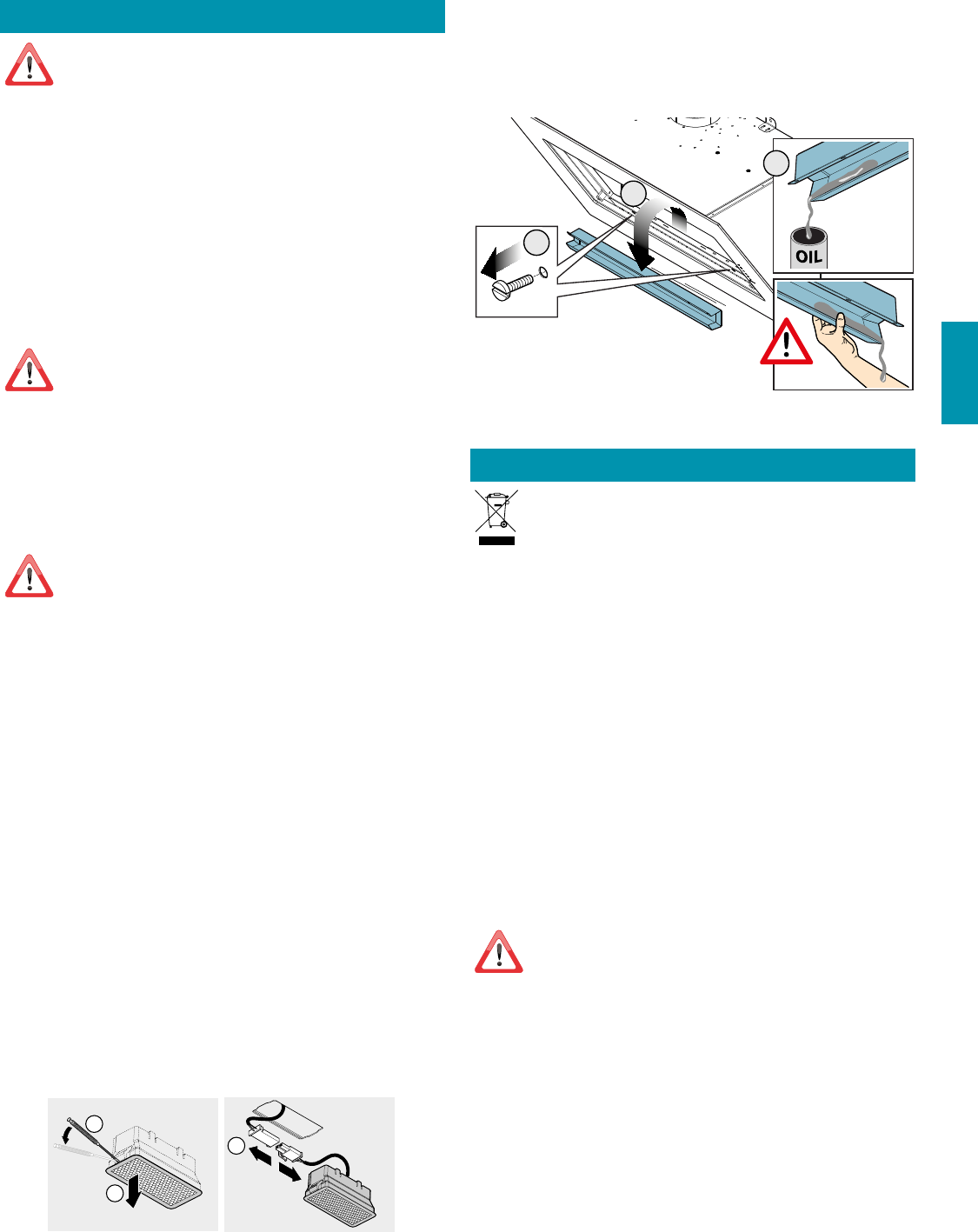 OIL