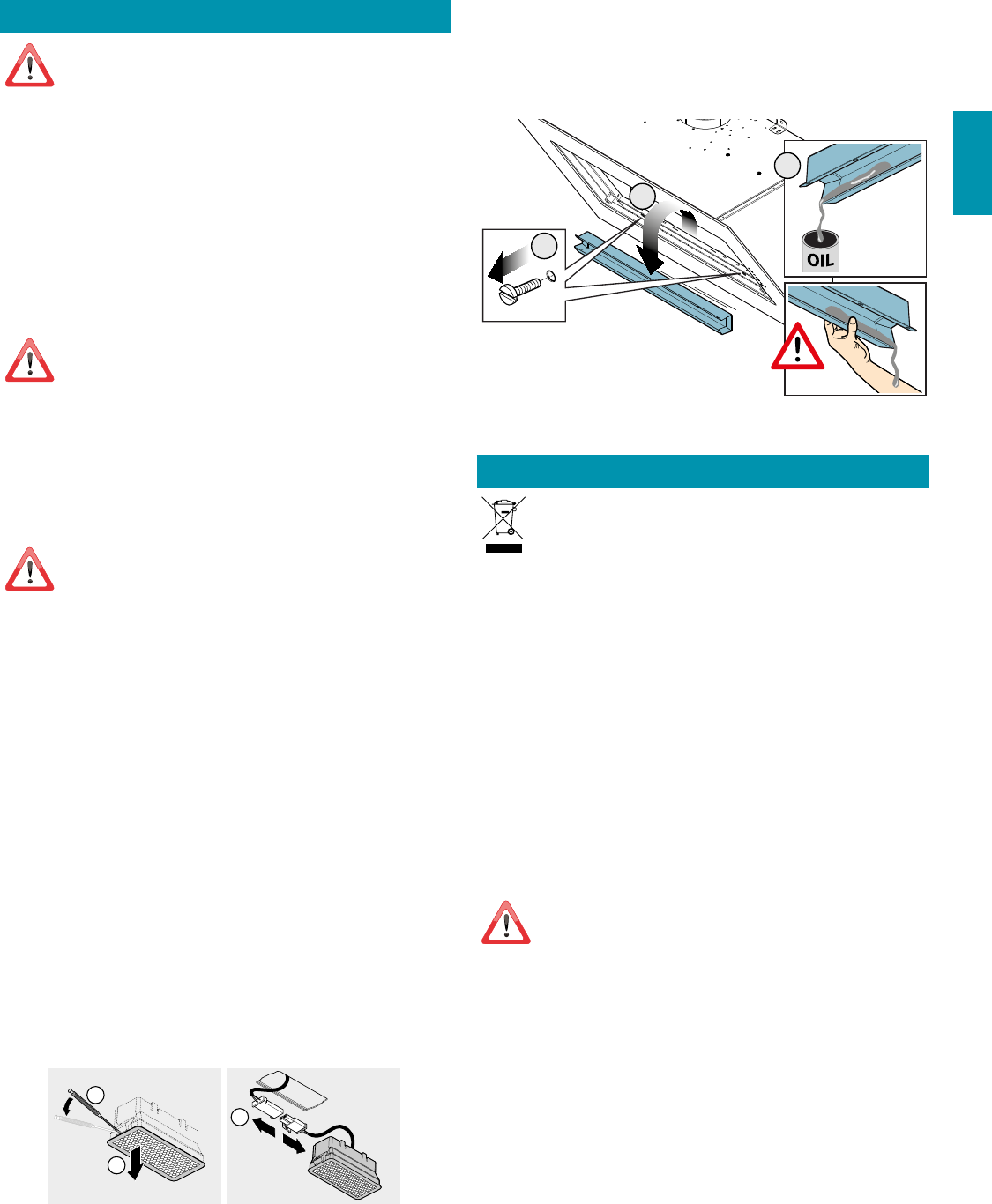 OIL