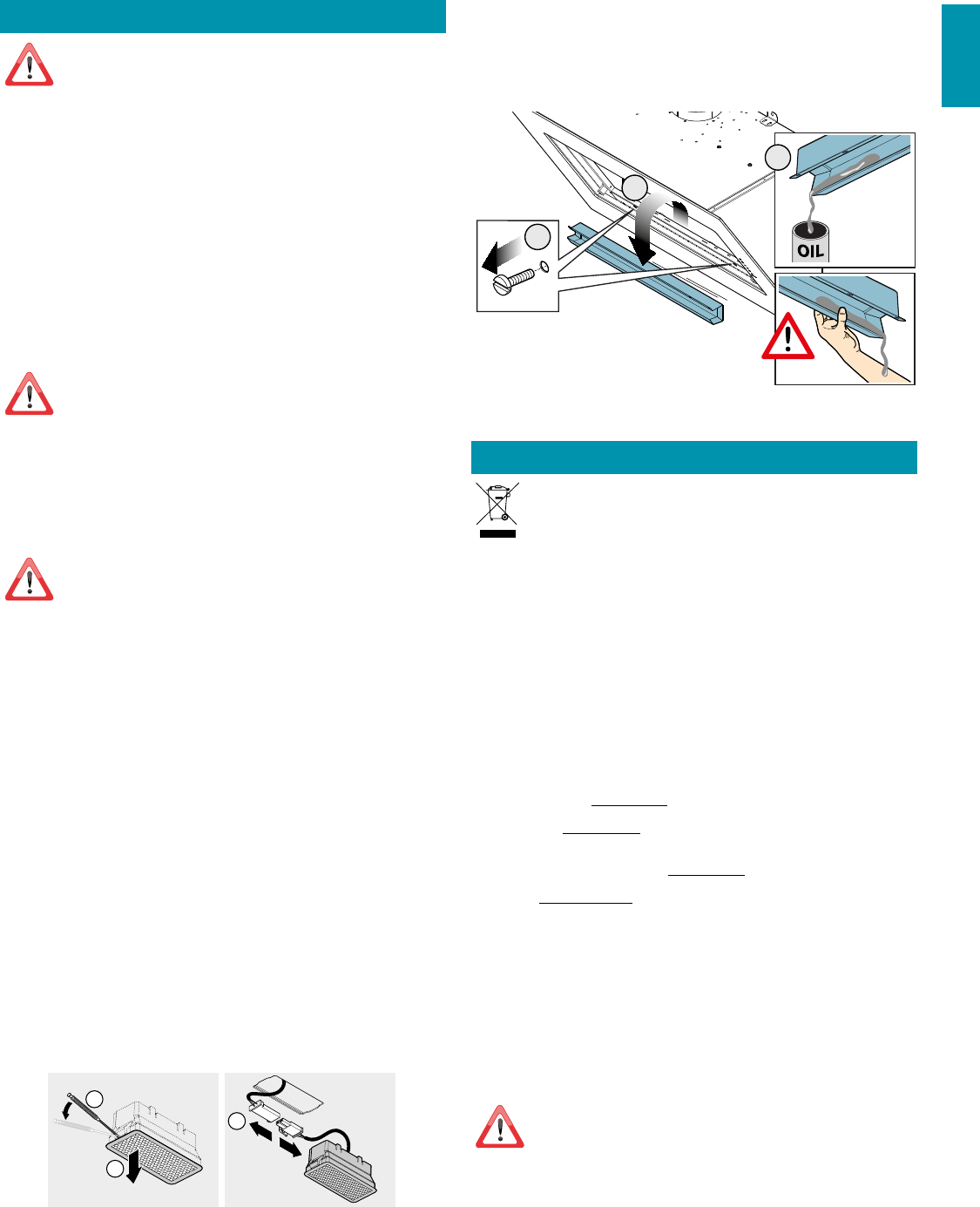 OIL