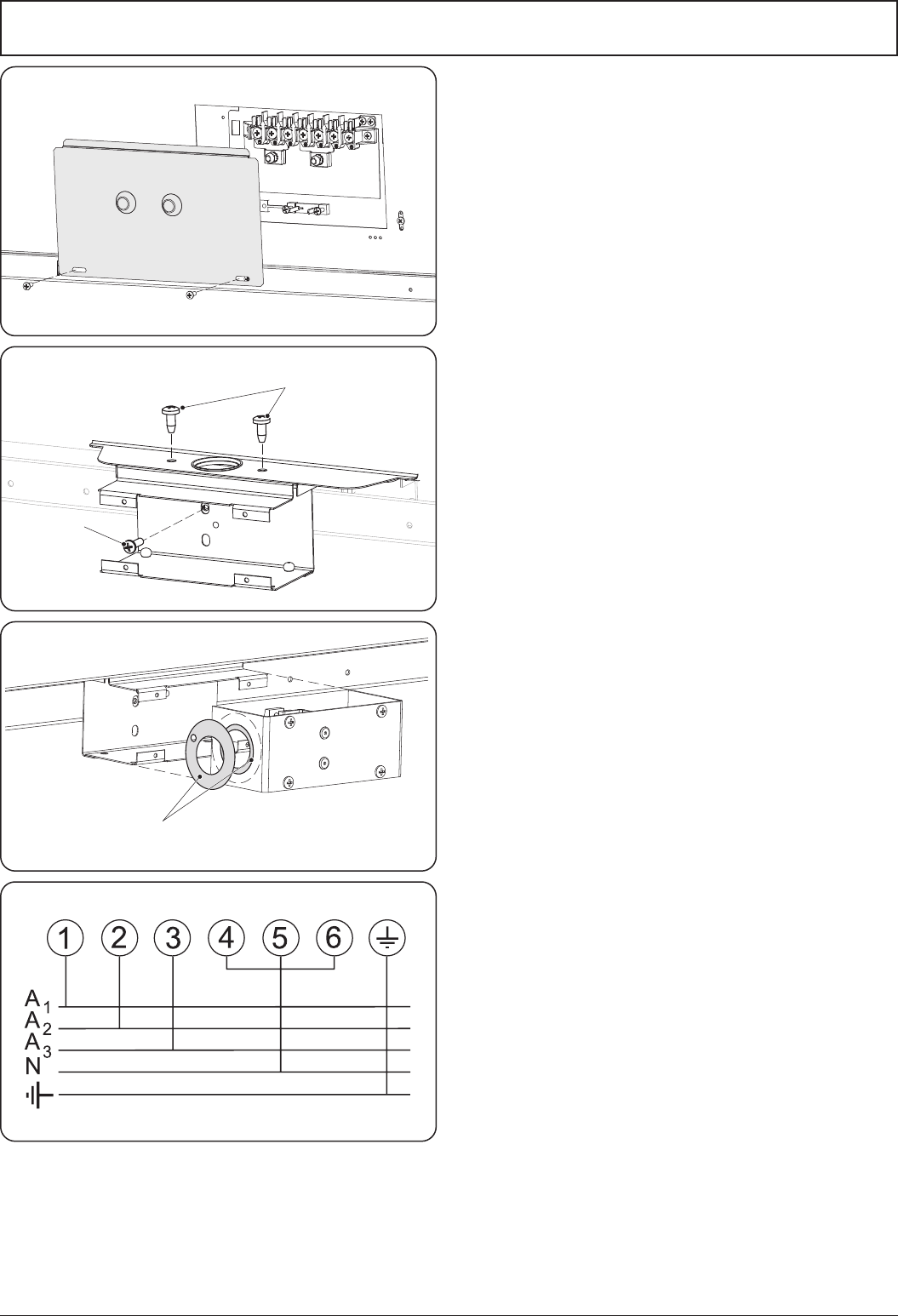 1 2 3 4 5 6

$A_1$
$A_2$
$A_3$
N