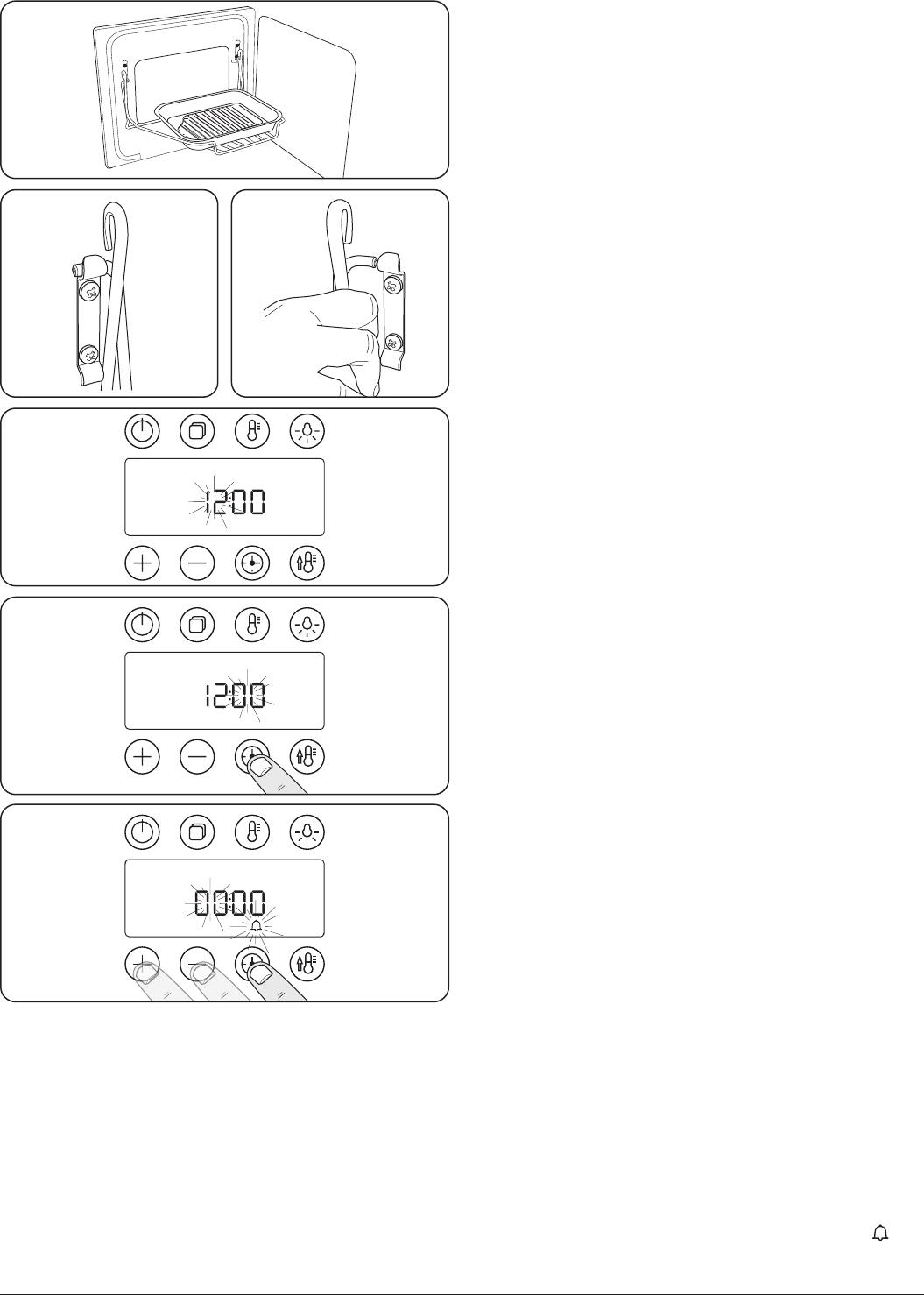 12:00

12:00

00:00