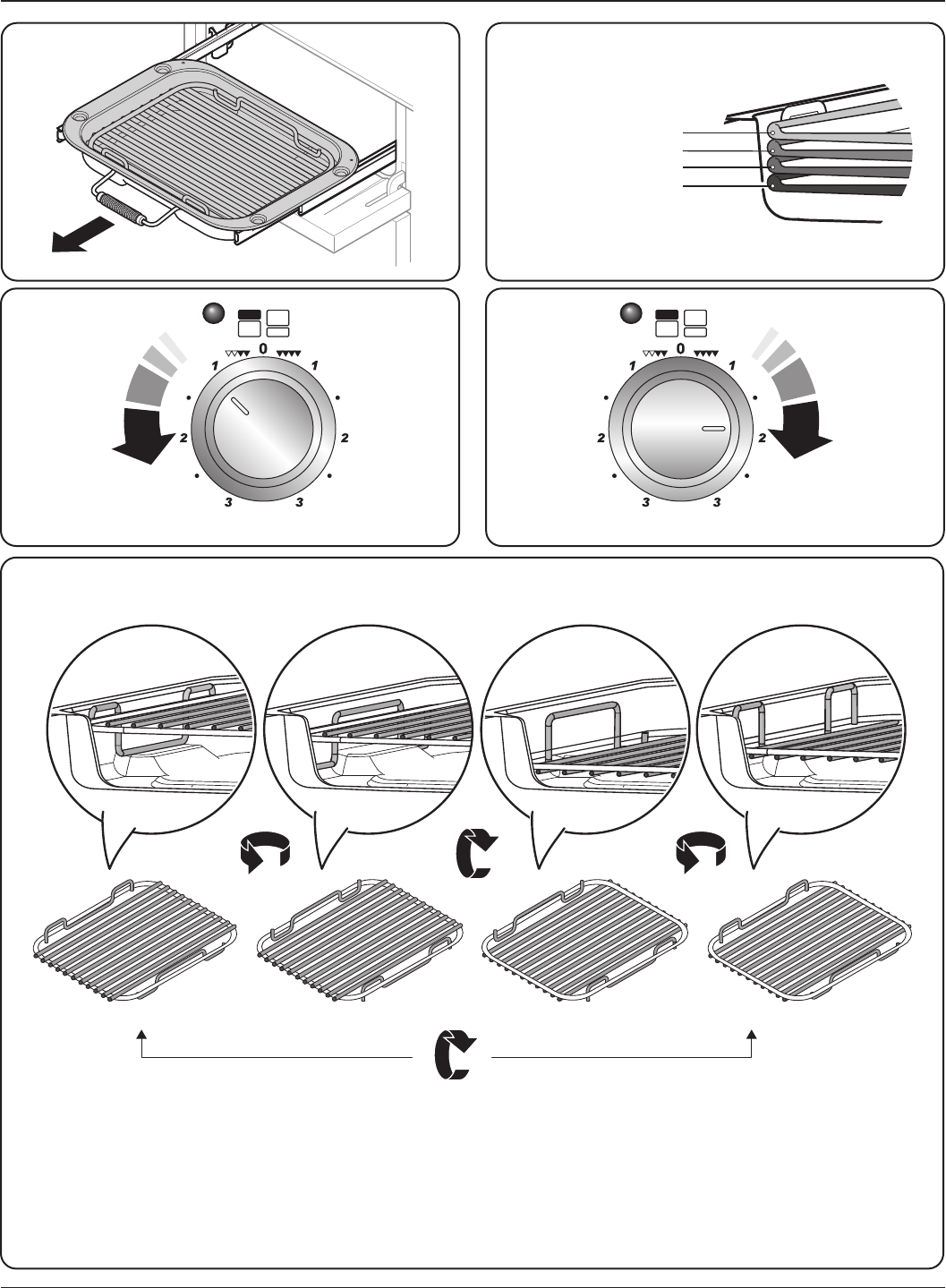 0
1 1
2 2
3 3

0
1 1
2 2
3 3