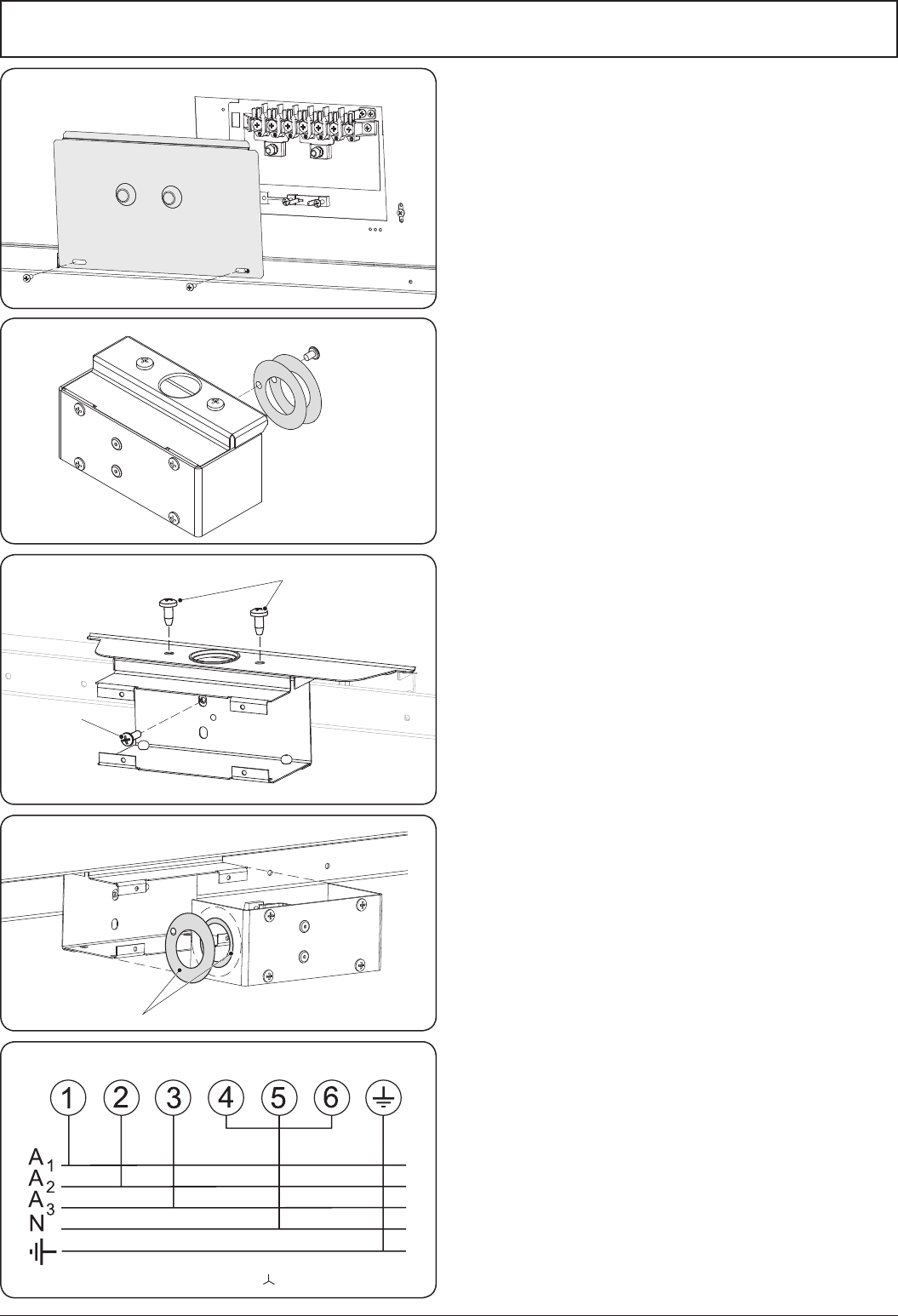 1 2 3 4 5 6

$A_1$
$A_2$
$A_3$
N