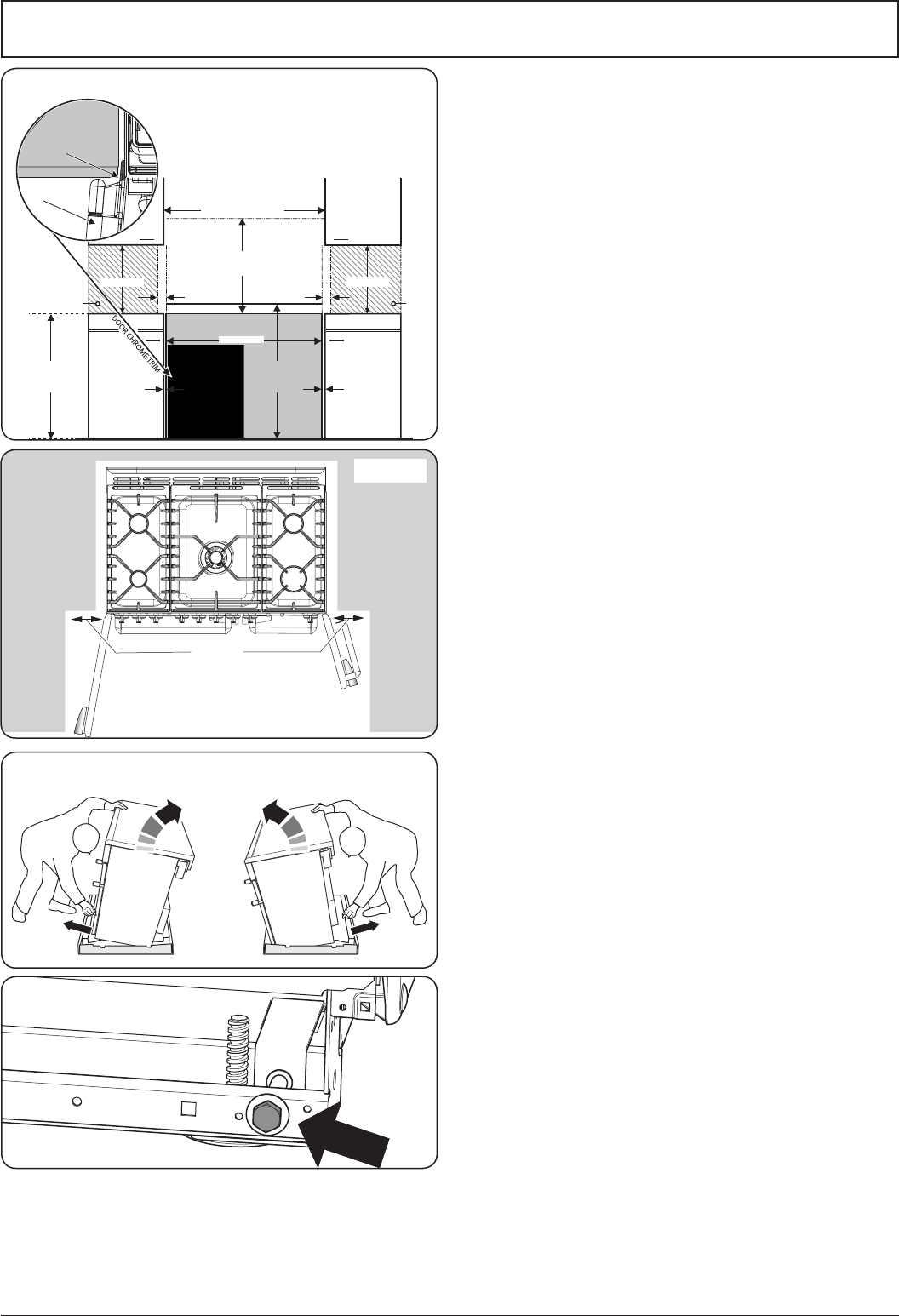 DOOR CHROME TRIM