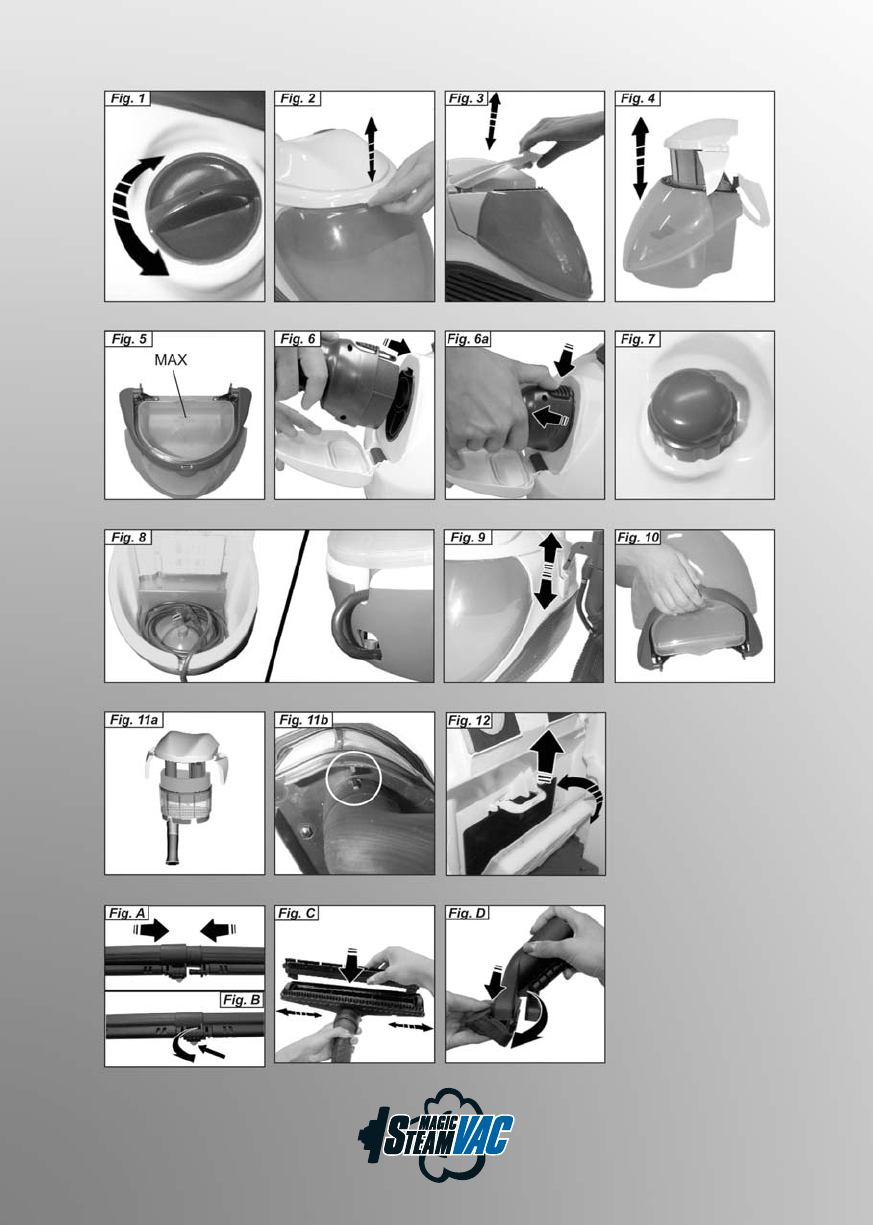 Fig. 1

Fig. 2

Fig. 3

Fig. 4

Fig. 5

MAX

Fig. 6

Fig. 6a

Fig. 7

Fig. 8

Fig. 9

Fig. 10

Fig. 11a

Fig. 11b

Fig. 12

Fig. A

Fig. B

Fig. C

Fig. D

MAGIC STEAM VAC