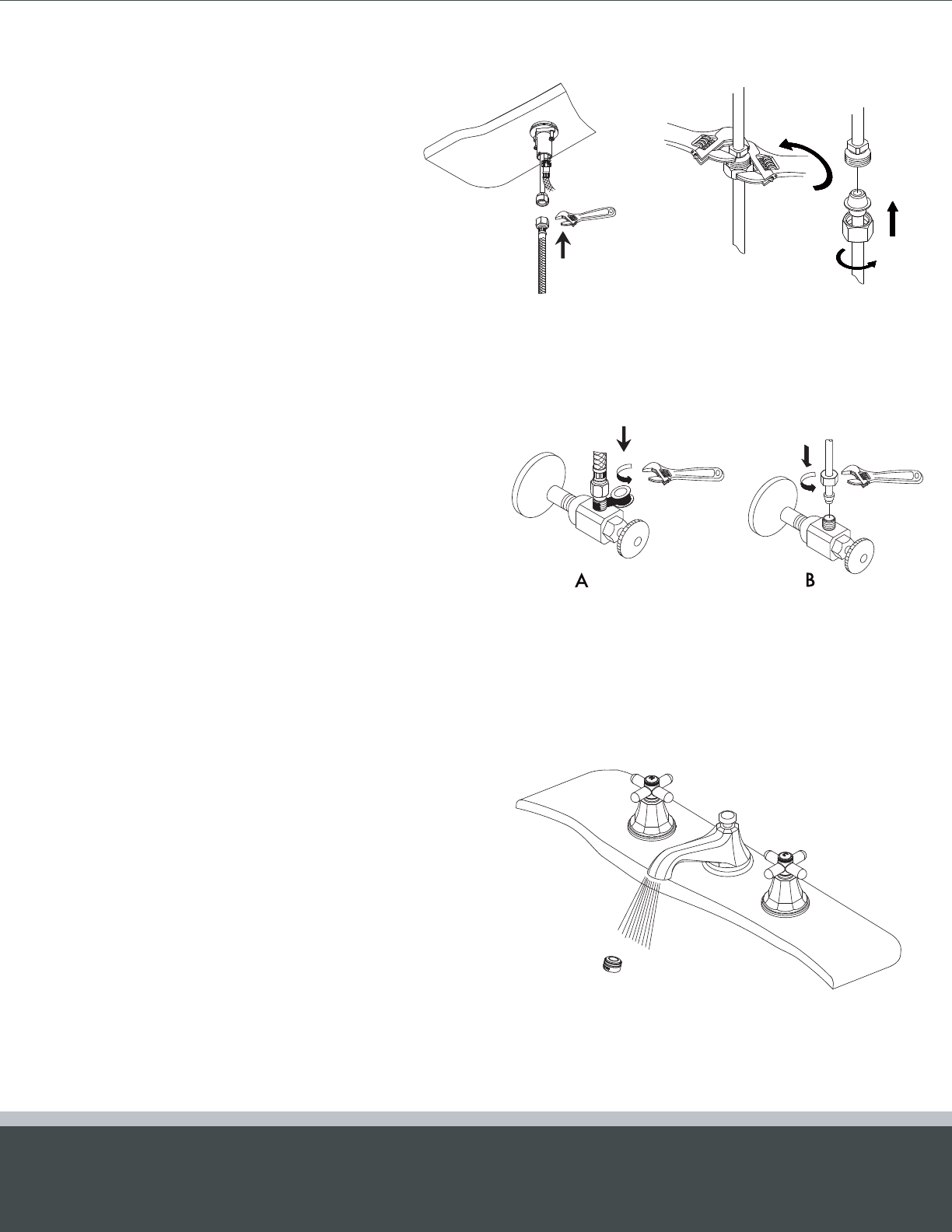 A

B