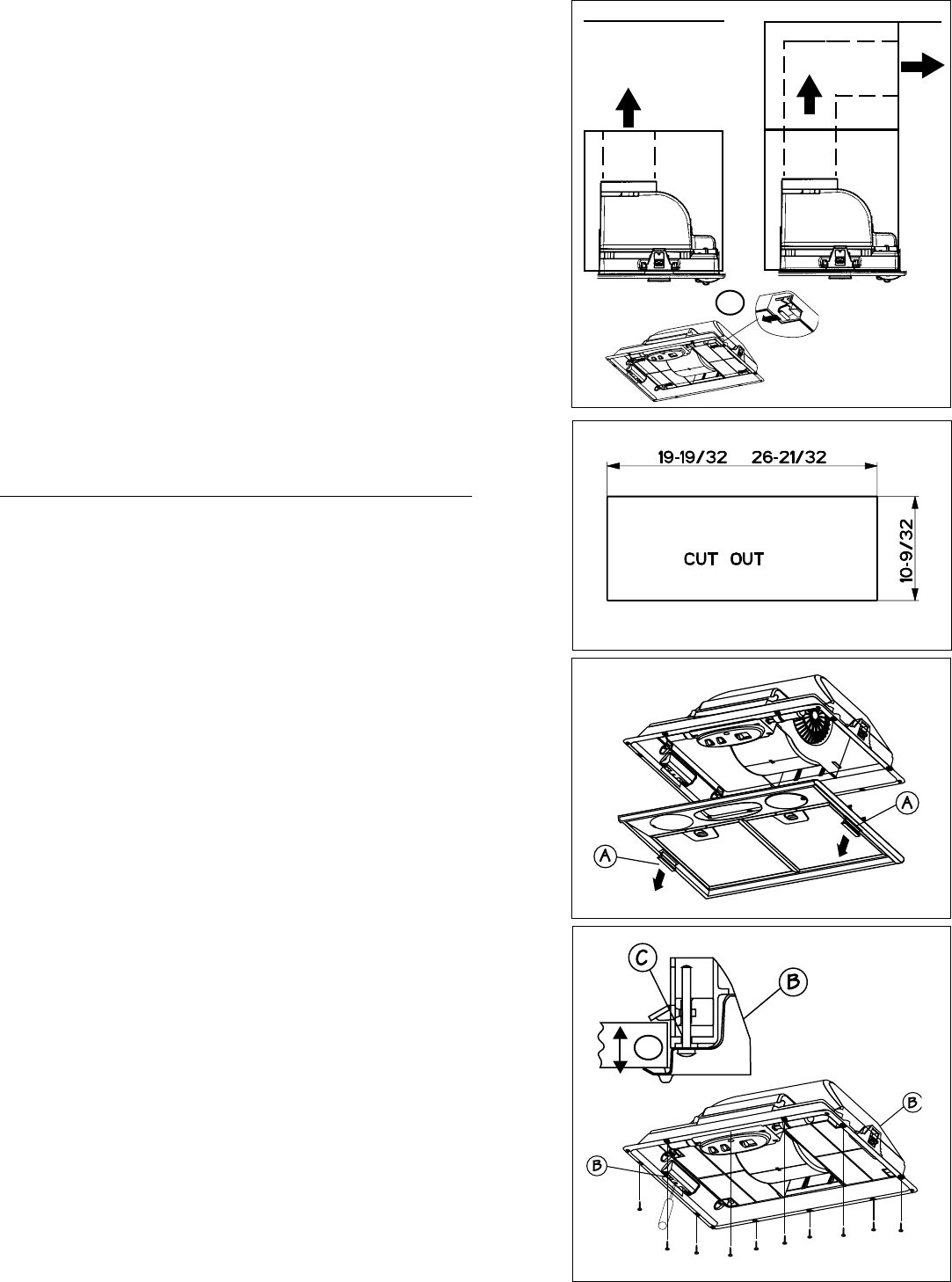 19-19/32 26-21/32

CUT OUT

10-9/32

A

A

C

B

B

B