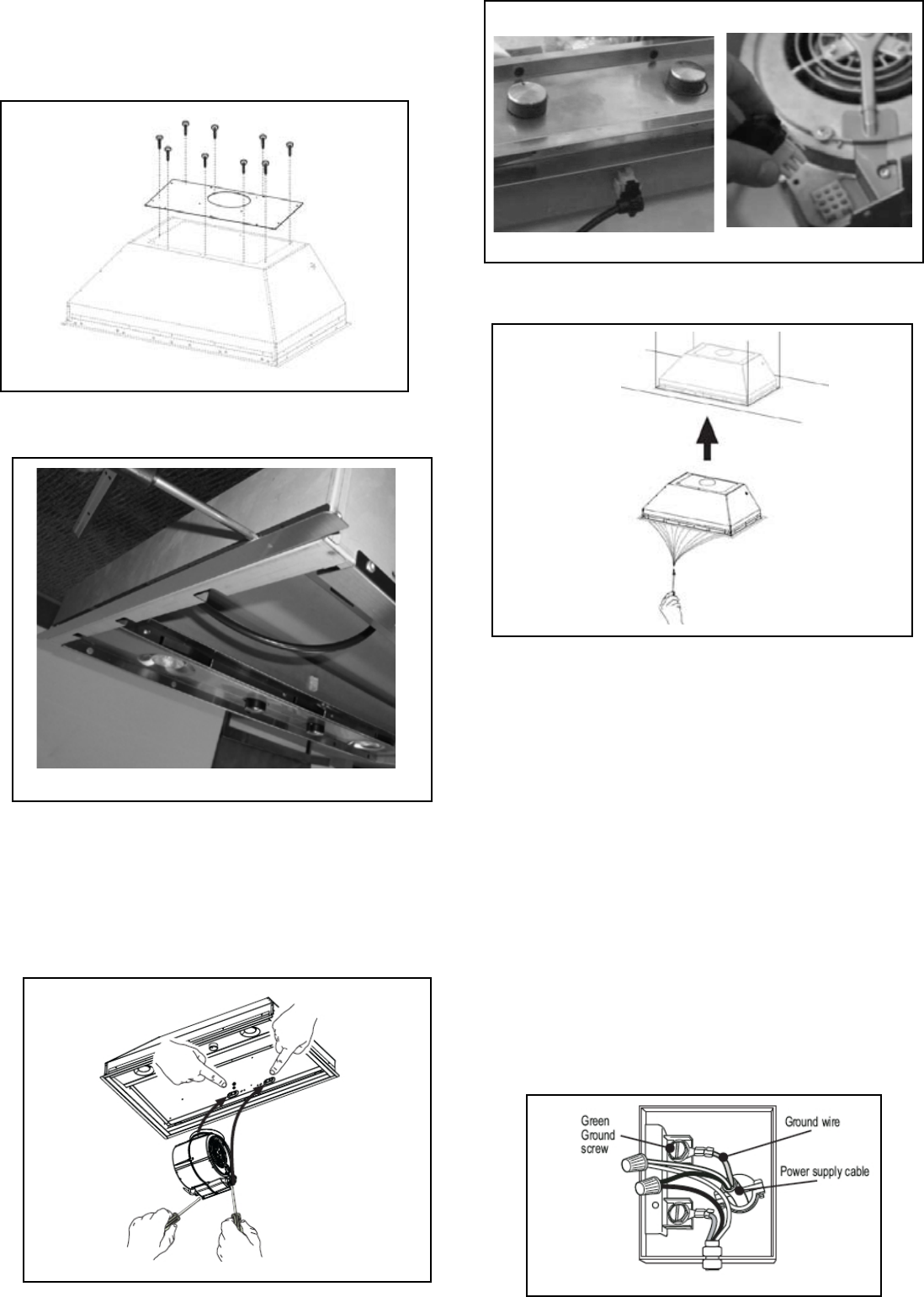 Green Ground screw

Ground wire

Power supply cable