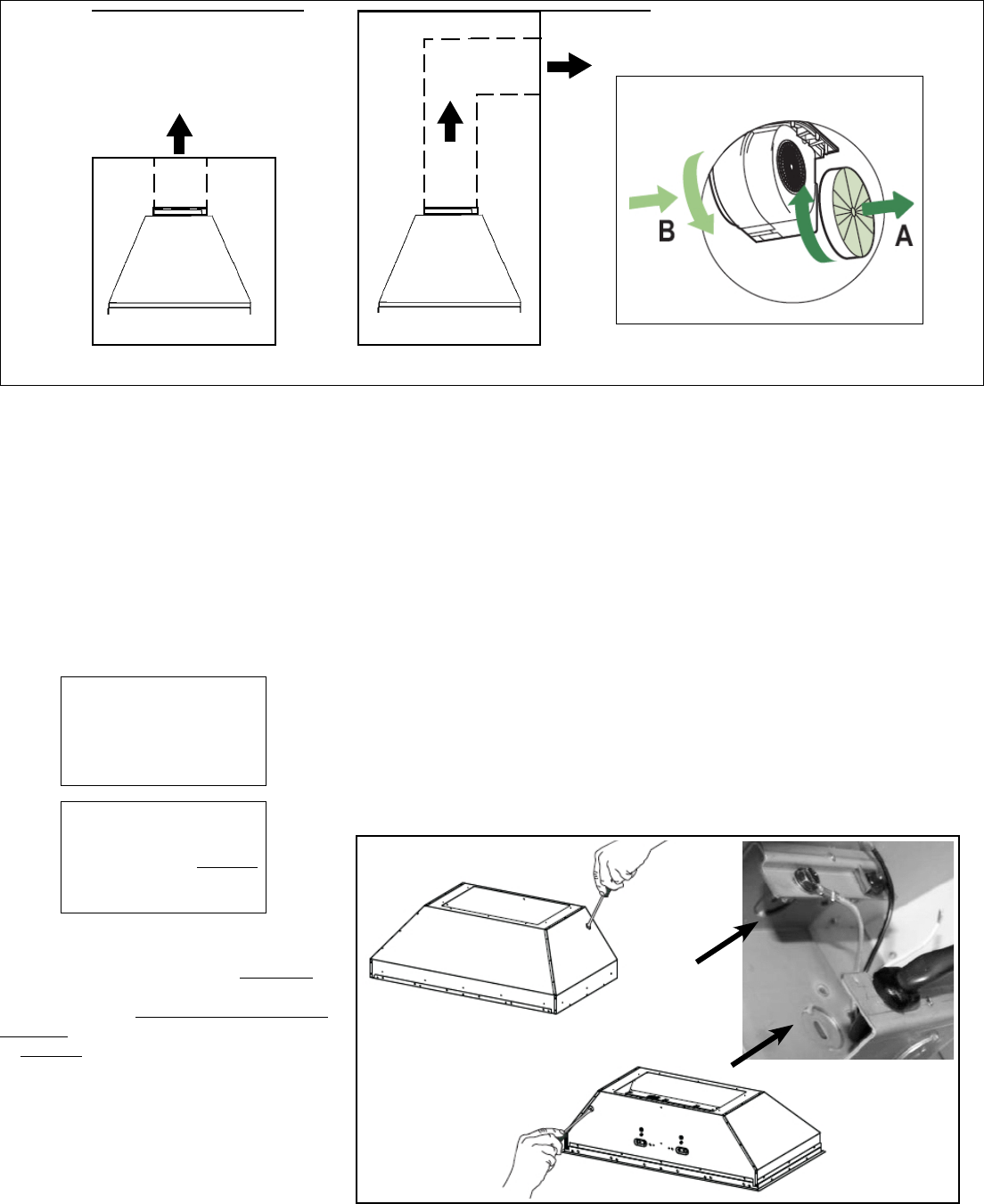 B

A