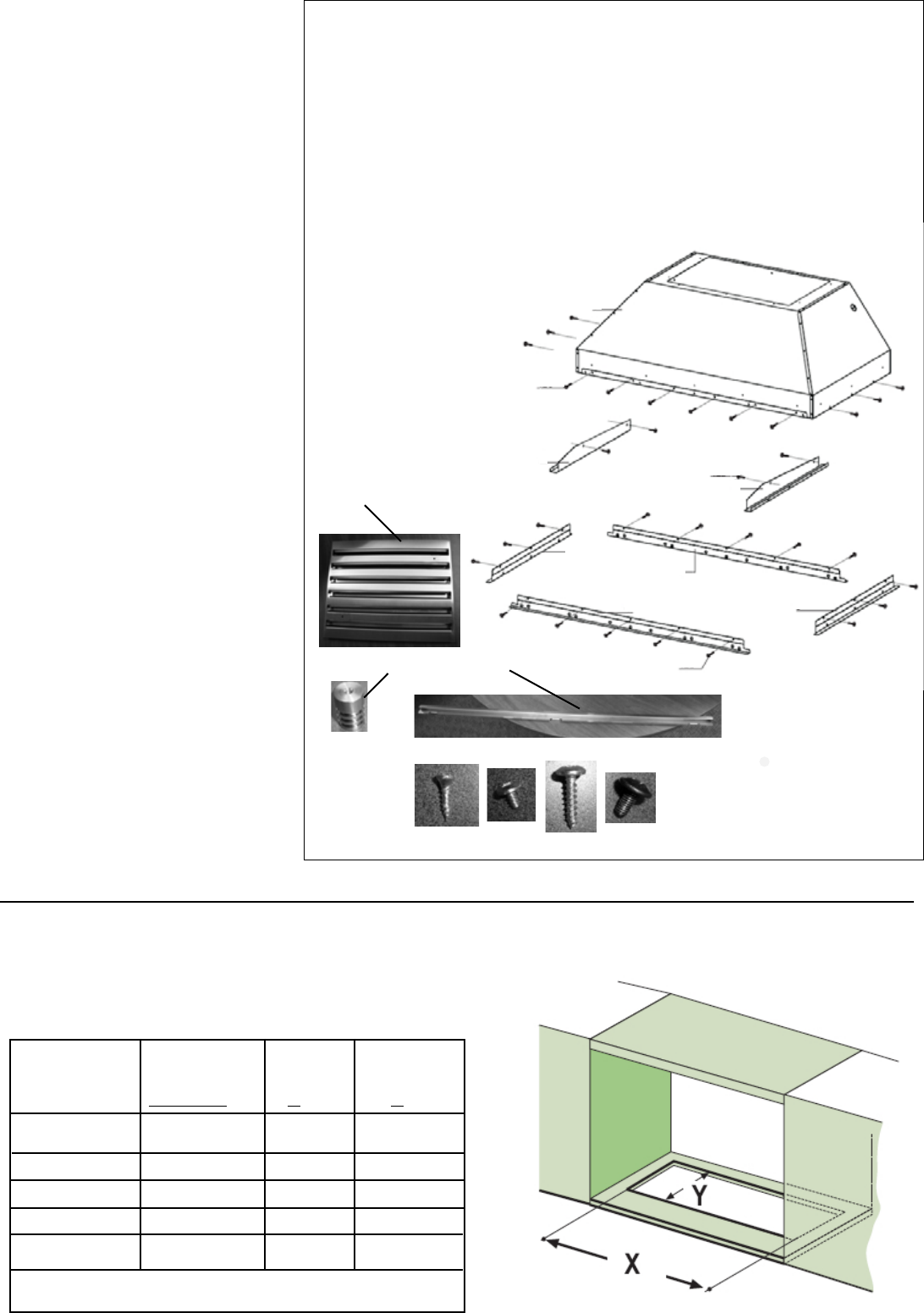 Y

X