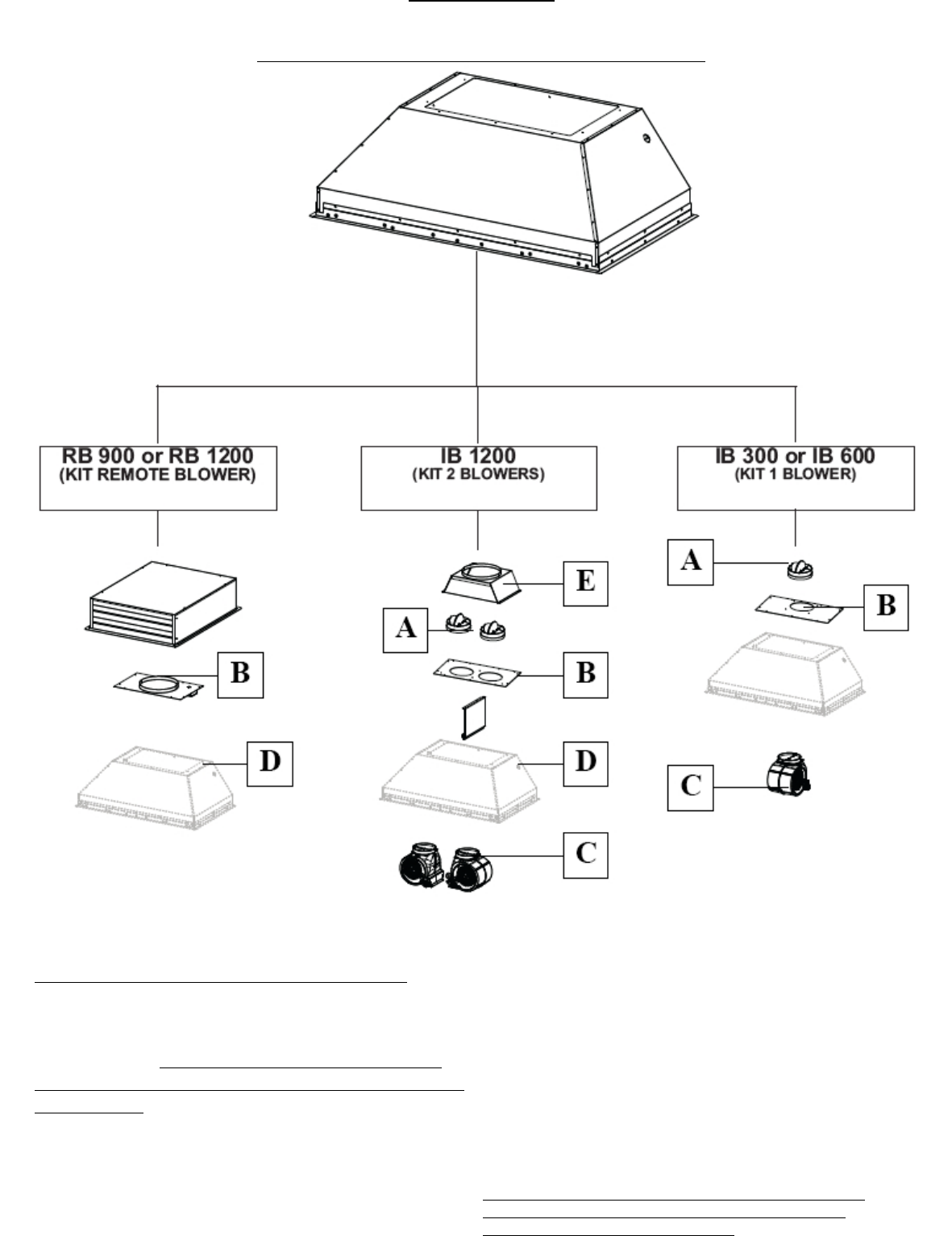 RB 900 or RB 1200
(KIT REMOTE BLOWER)

IB 1200
(KIT 2 BLOWERS)

IB 300 or IB 600
(KIT 1 BLOWER)

B

D

E

A

B

D

C

A

B

C