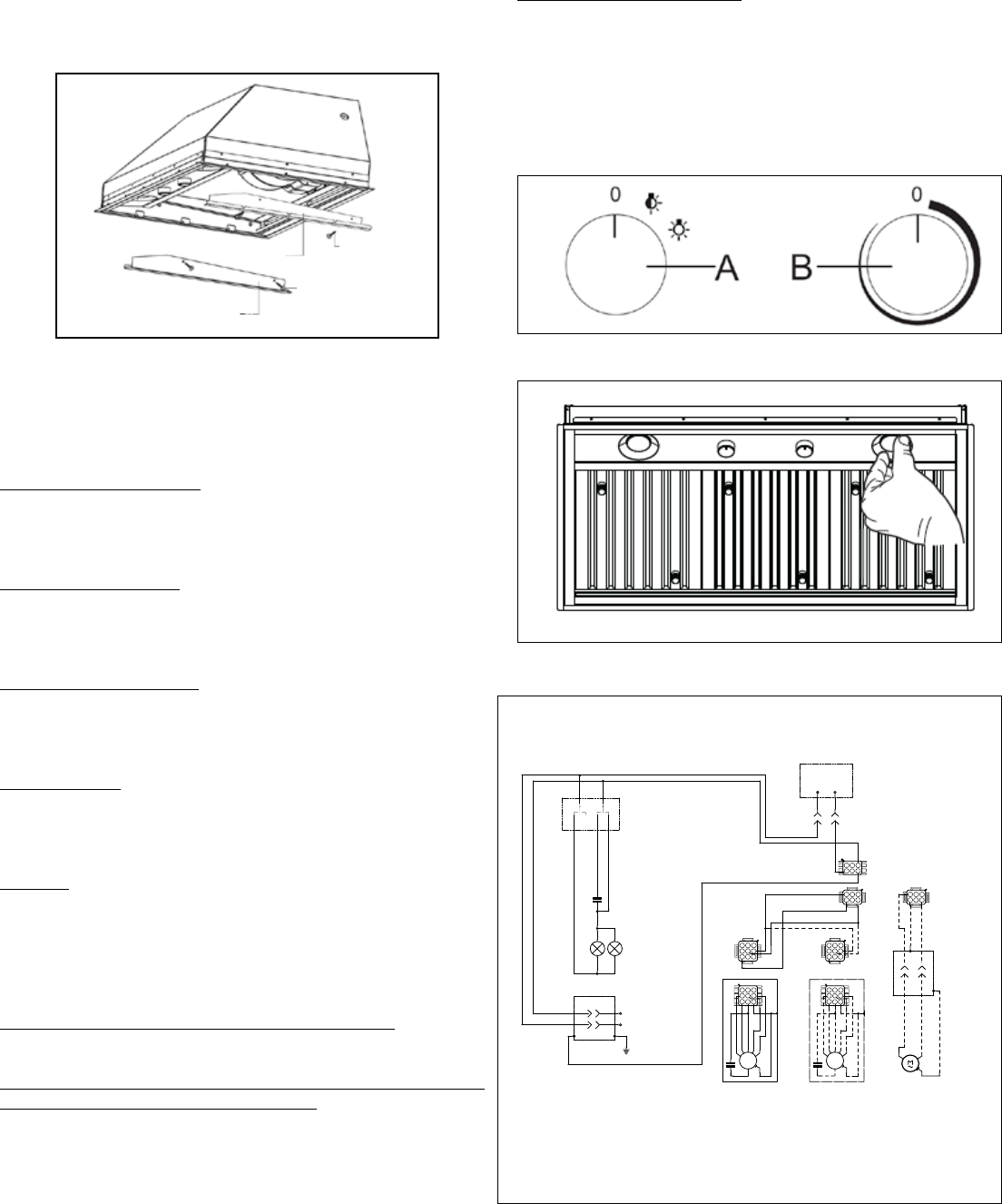 0

A

B

0

M