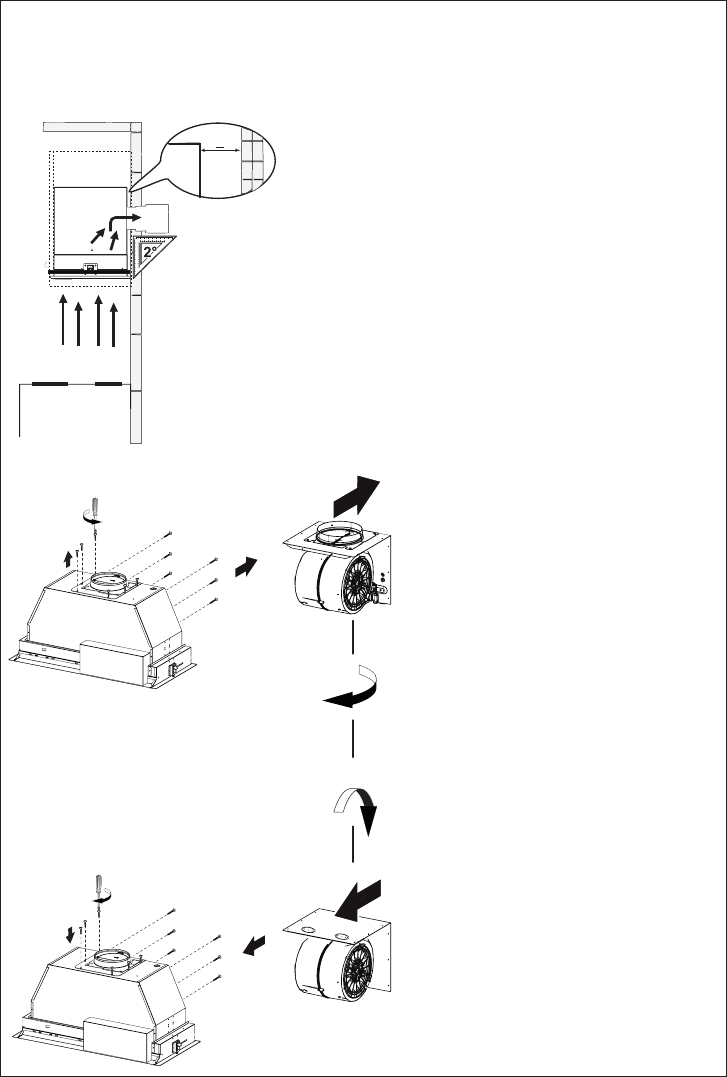 2°