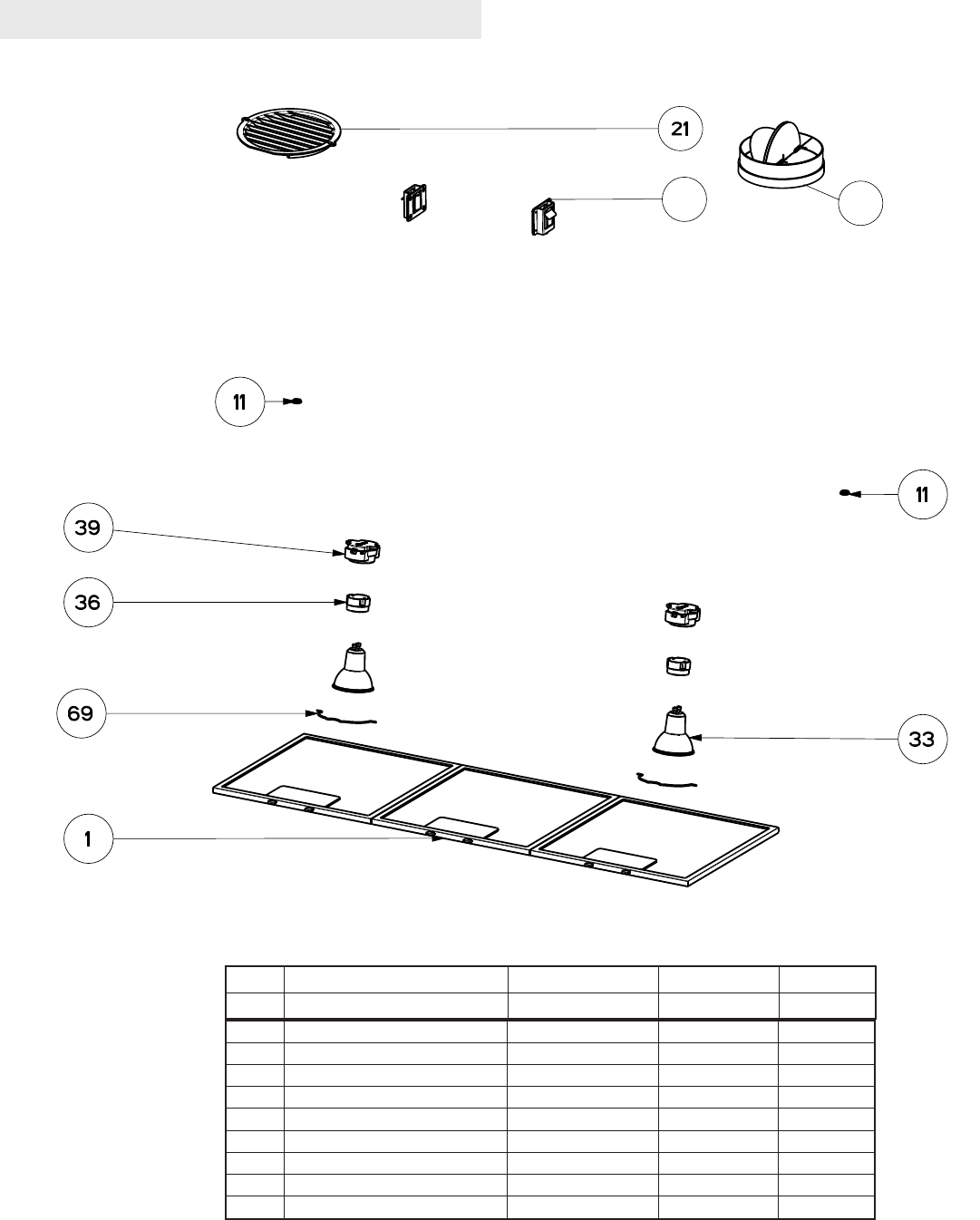 21

11

11

39

36

69

33

1