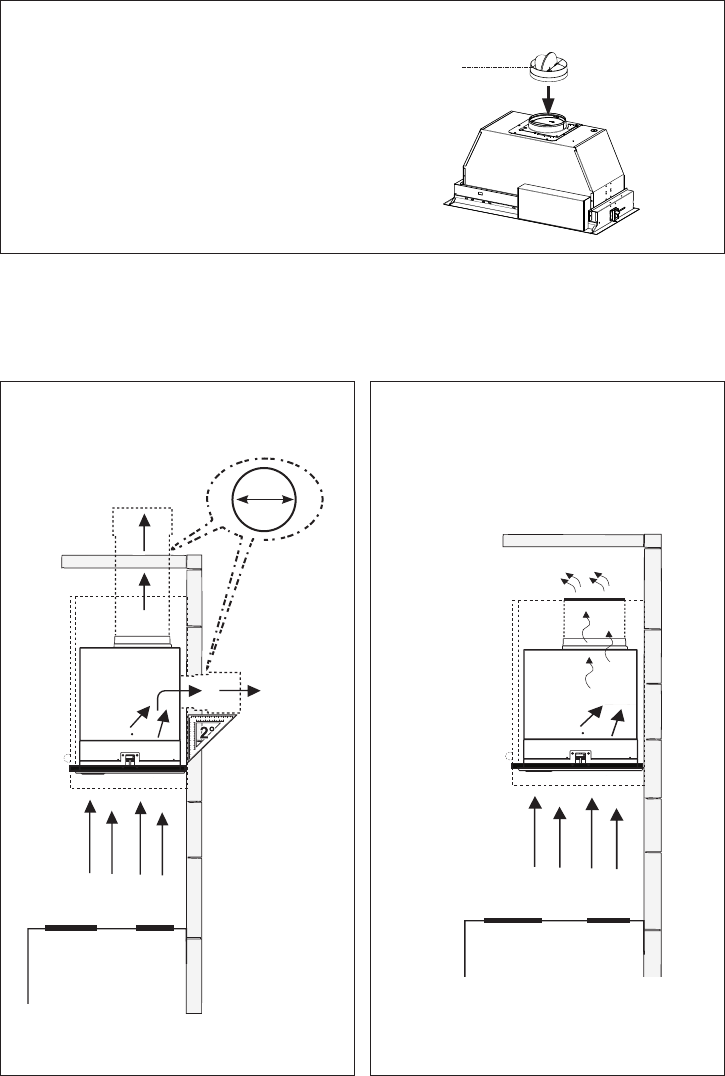 2°