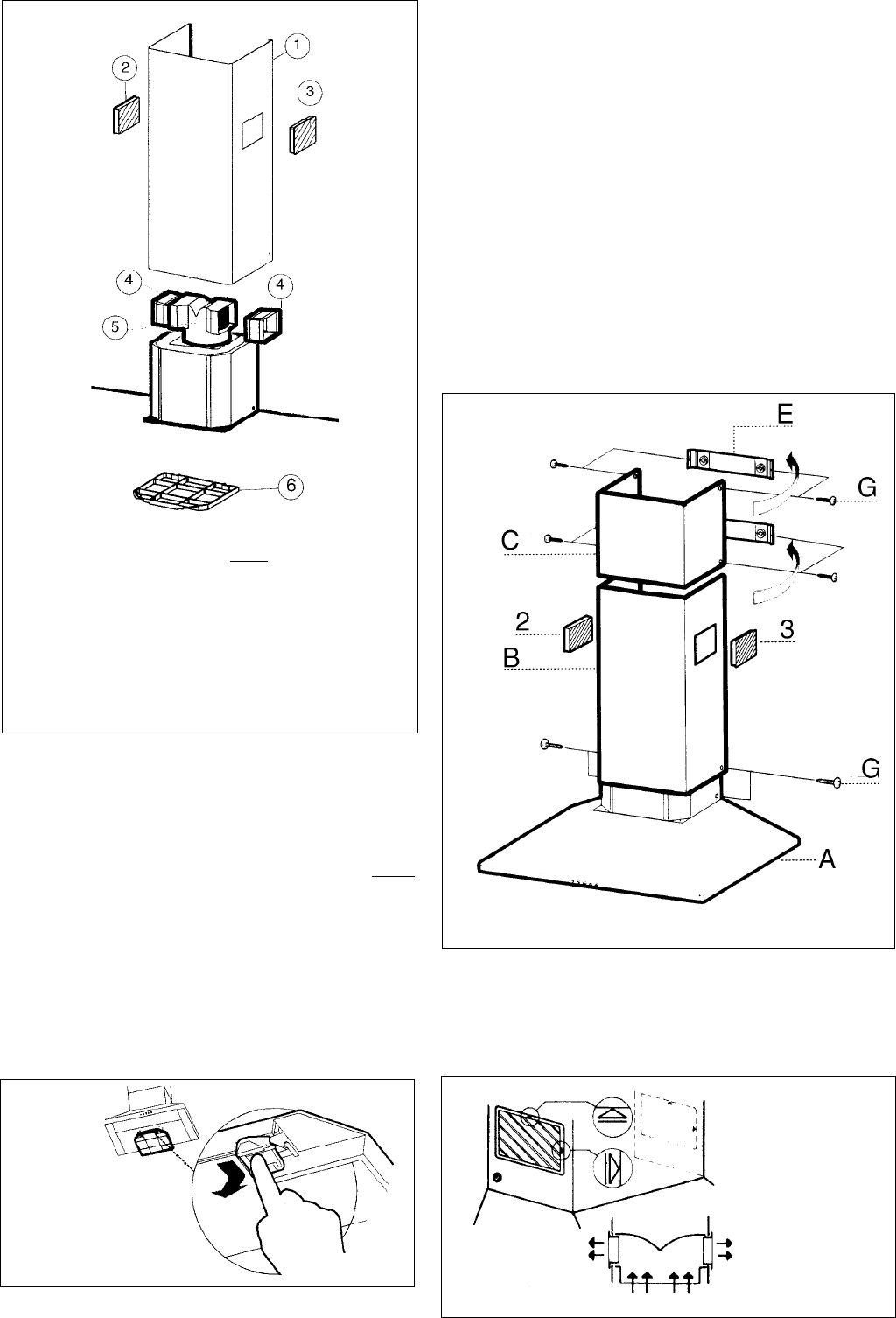 1
2
3
4
4
5
6

E
G
C
2
3
B
G
A