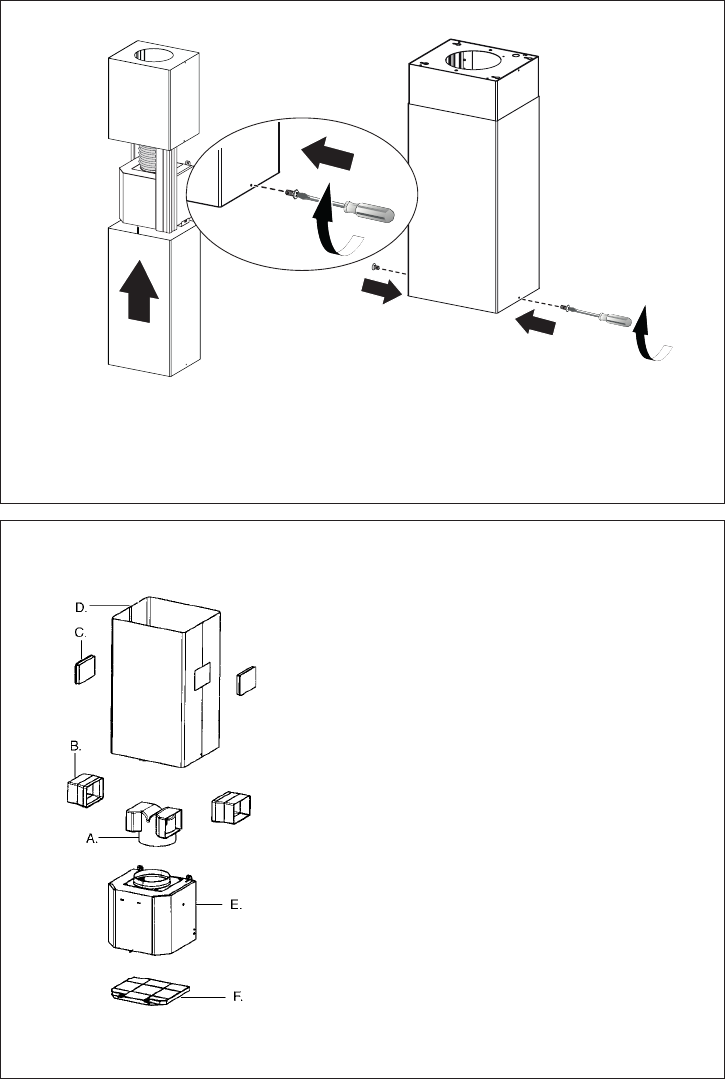 D.

C.

B.

A.

E.

F.