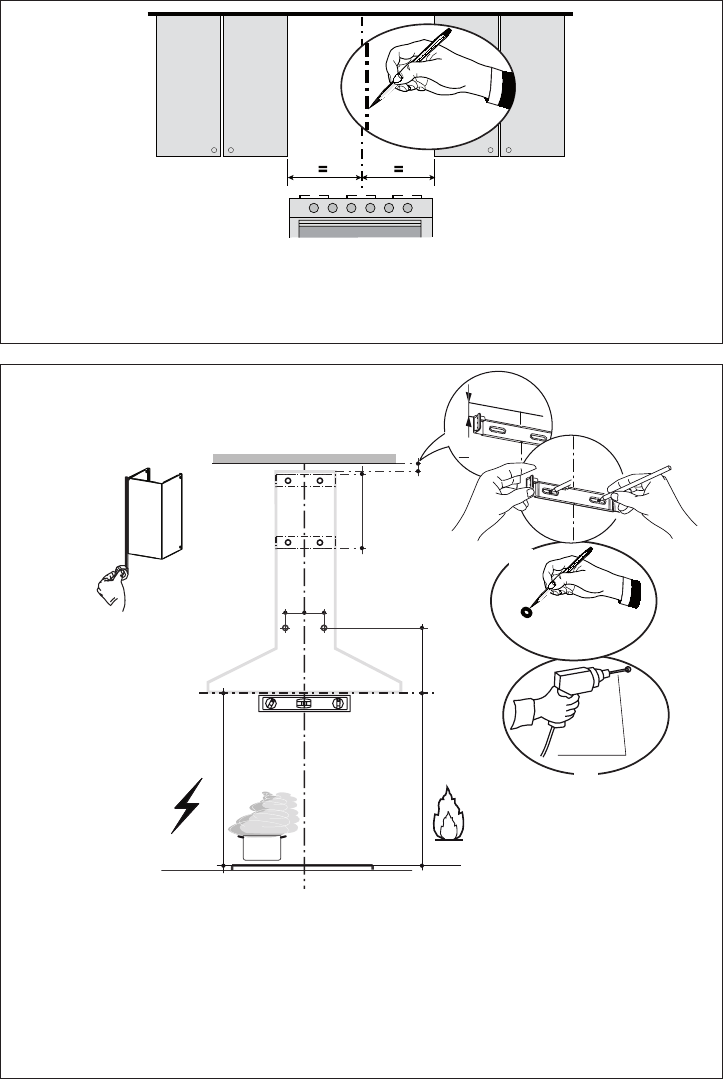 =
=