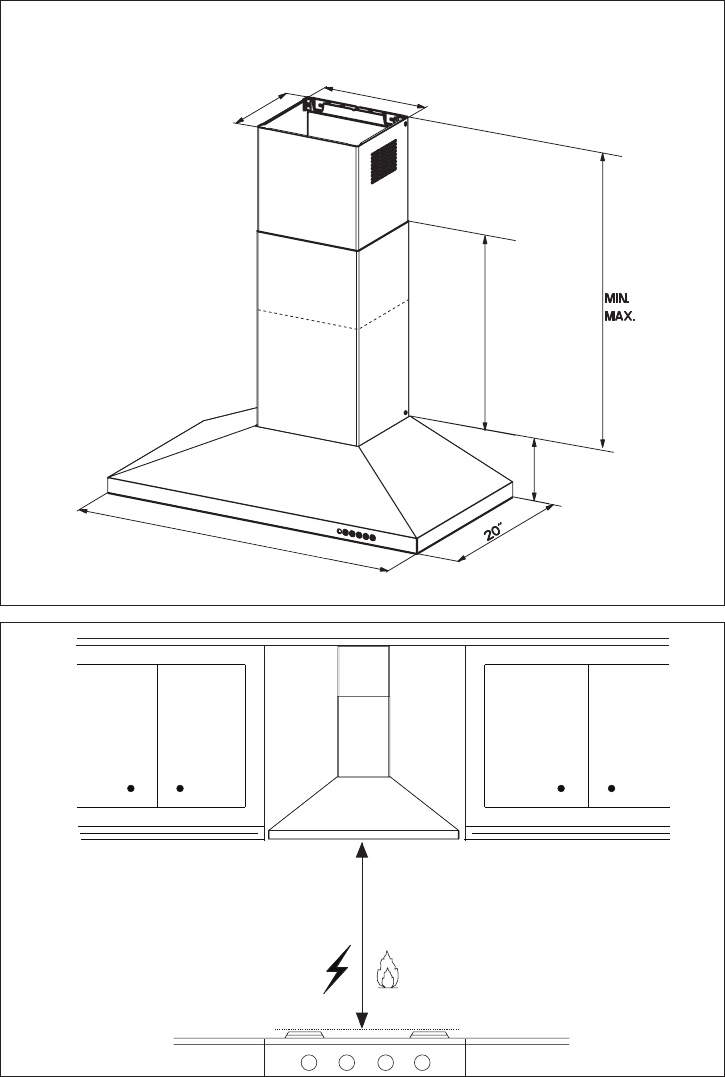 MIN.
MAX.

20"