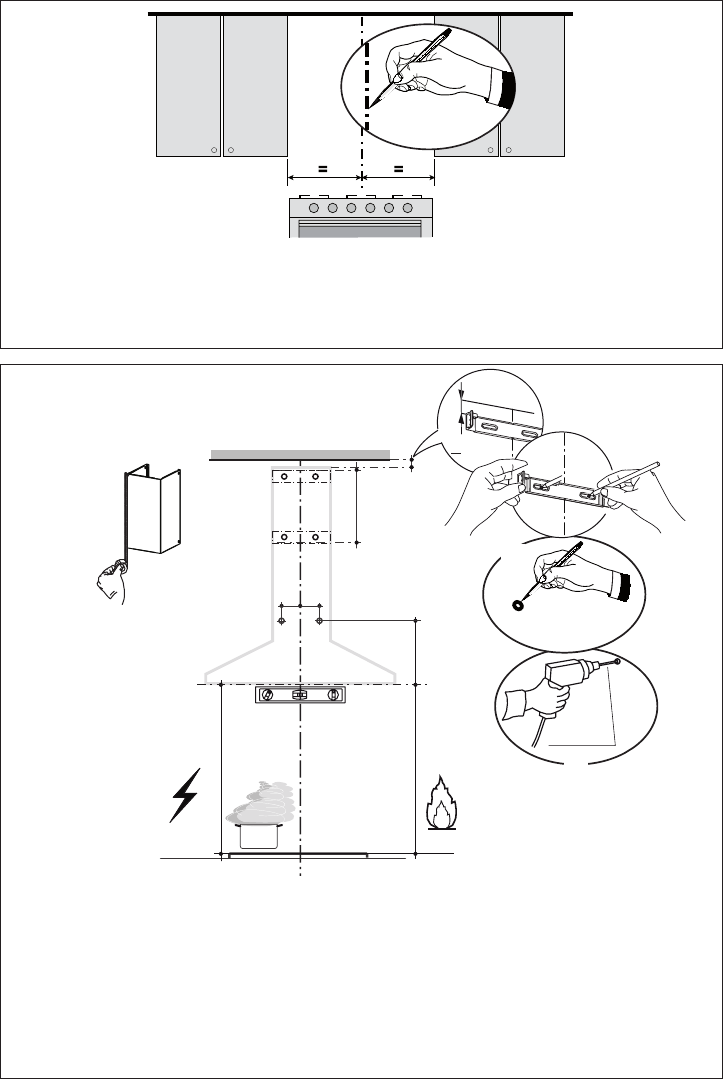 =
=