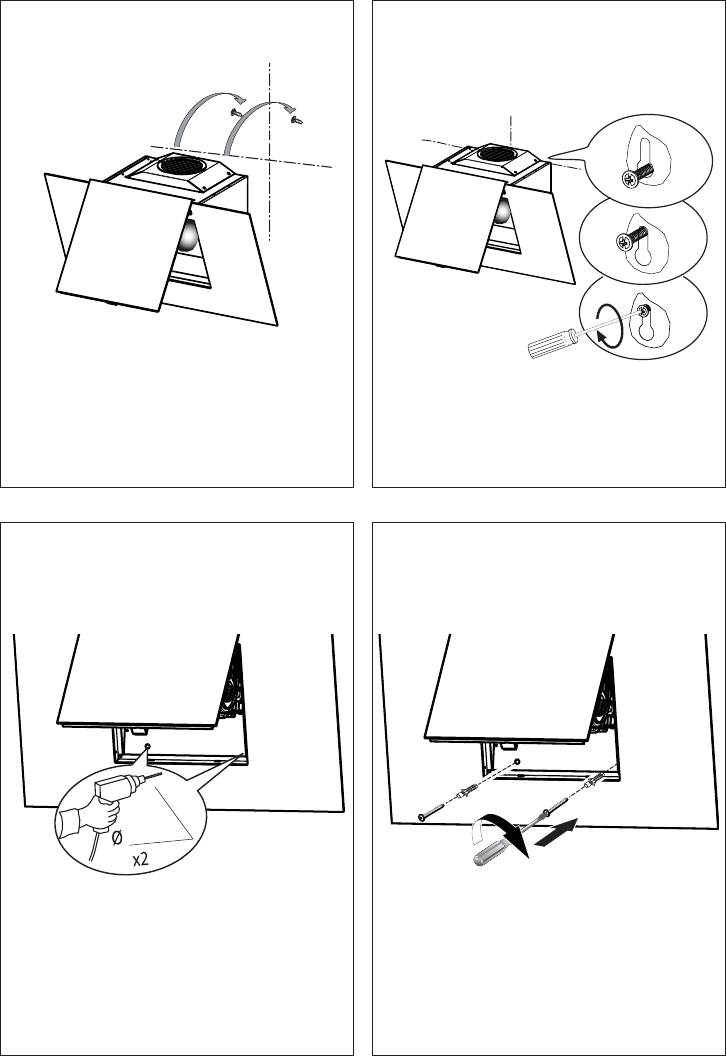 Ø

x2