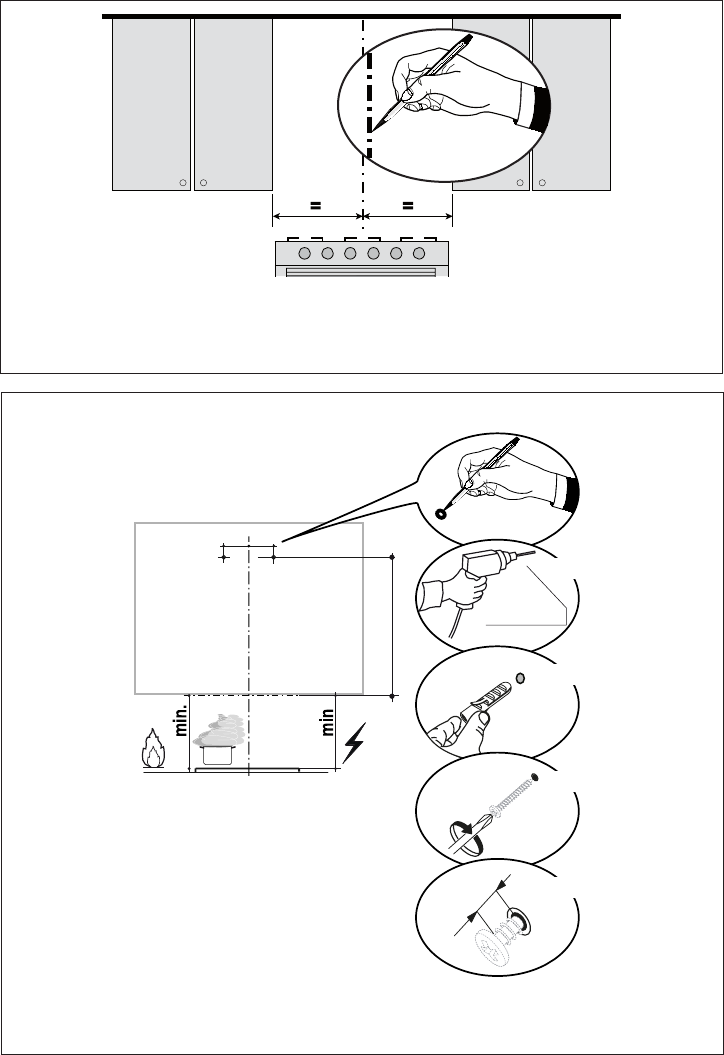 =
=

min.
min