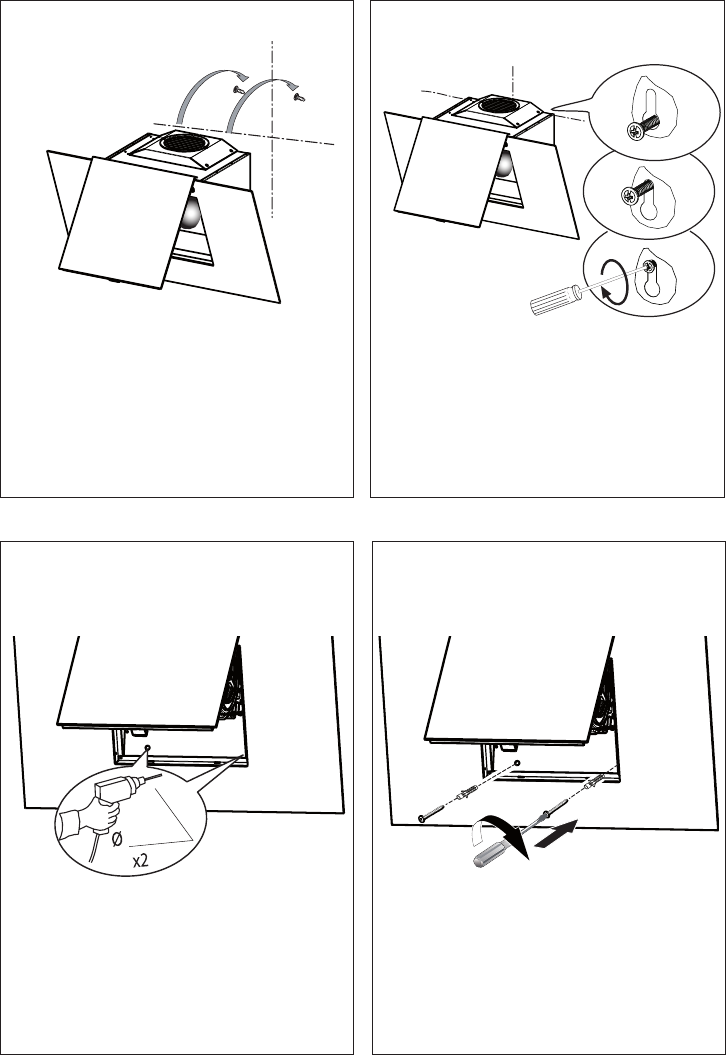 Ø
x2