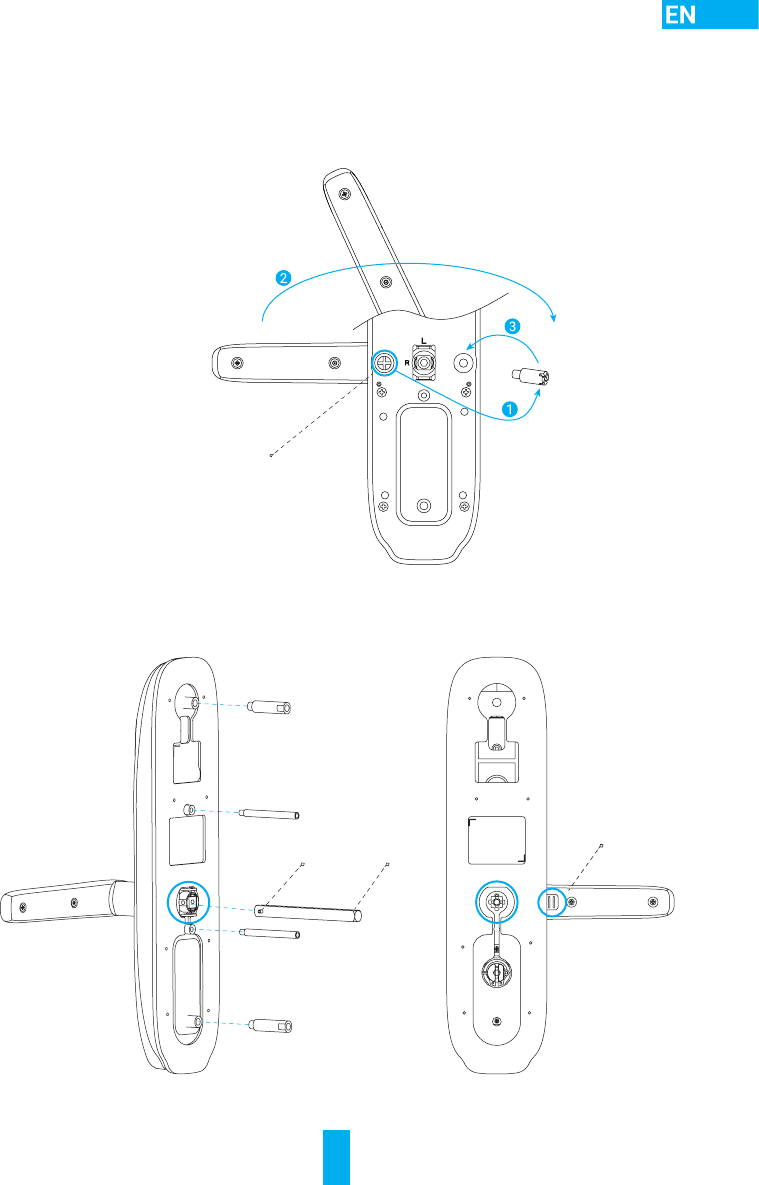 EN

2

3

L

R

1