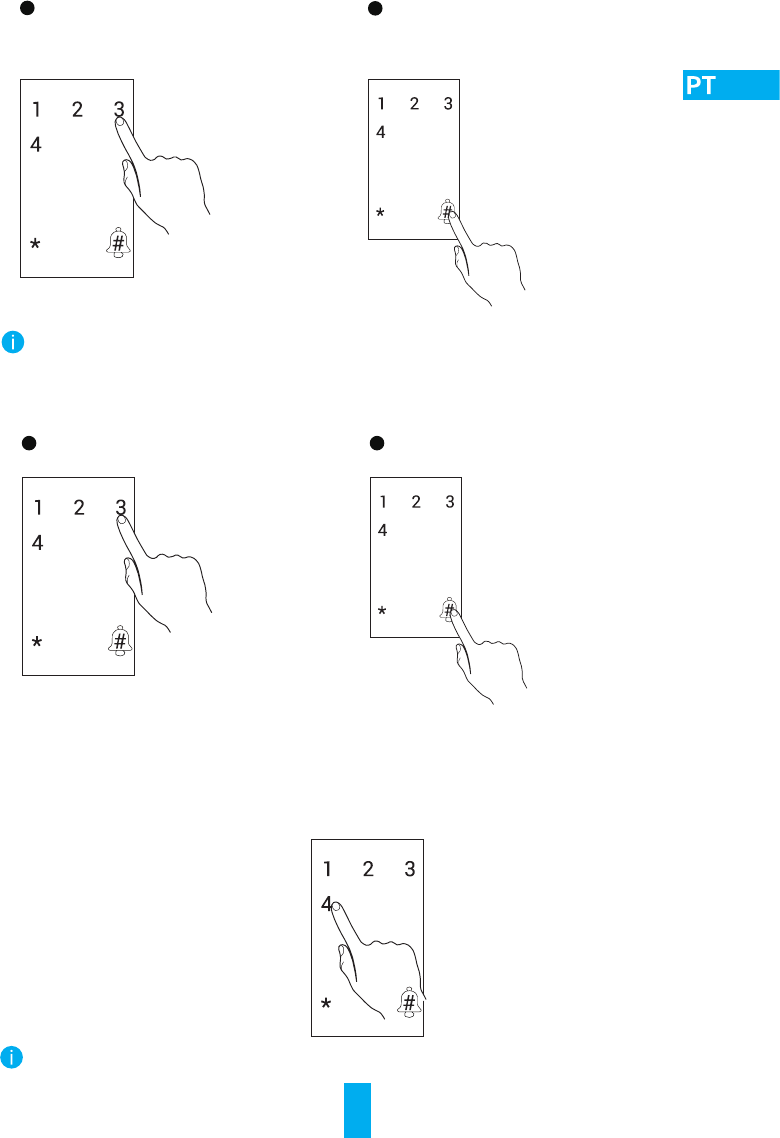 PT

1 2 3
4
*
#

1 2 3
4
*
#

1 2 3
4
*
#

1 2 3
4
*
#

1 2 3
4
*
#