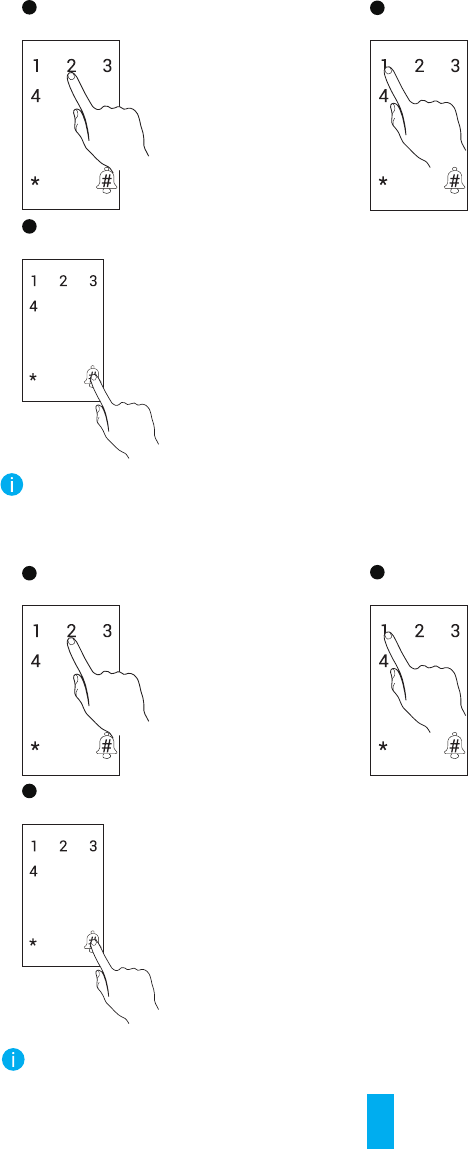 1 2 3
4
* #

1 2 3
4
* #

1 2 3
4
* #

1 2 3
4
* #

1 2 3
4
* #

1 2 3
4
* #