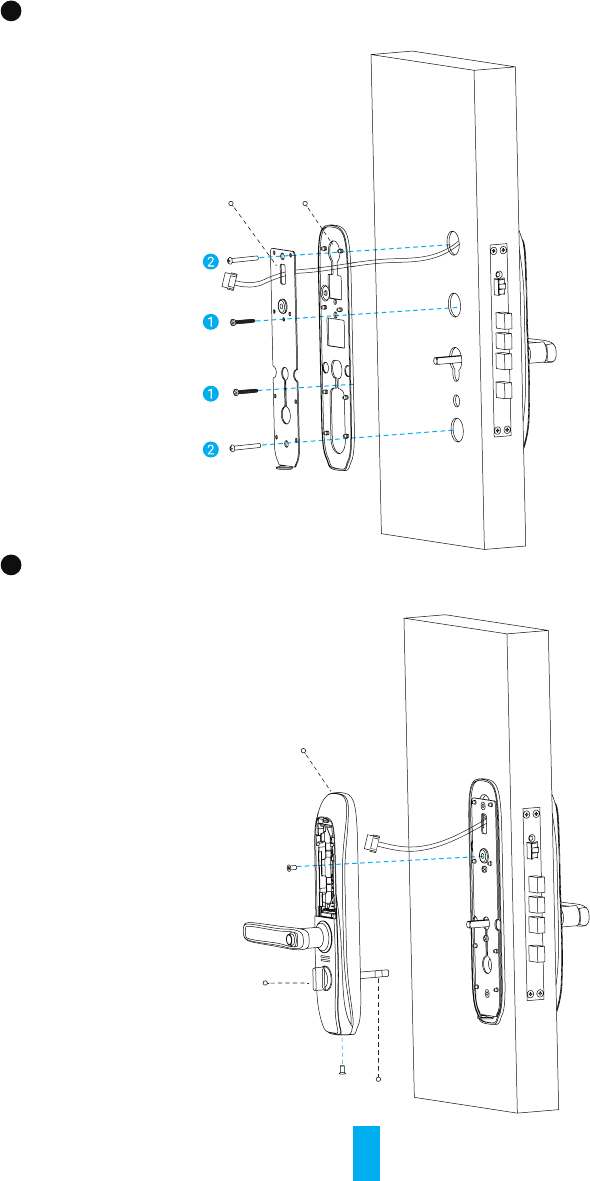 2
1
1
2