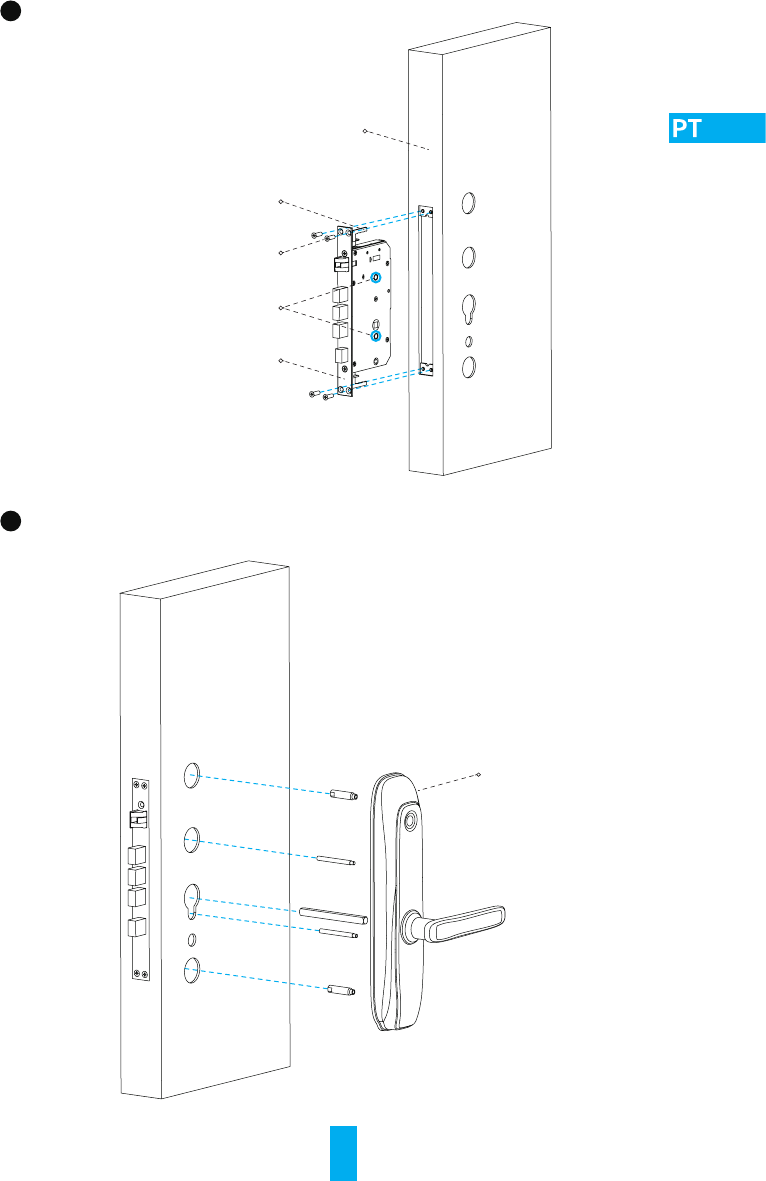 PT