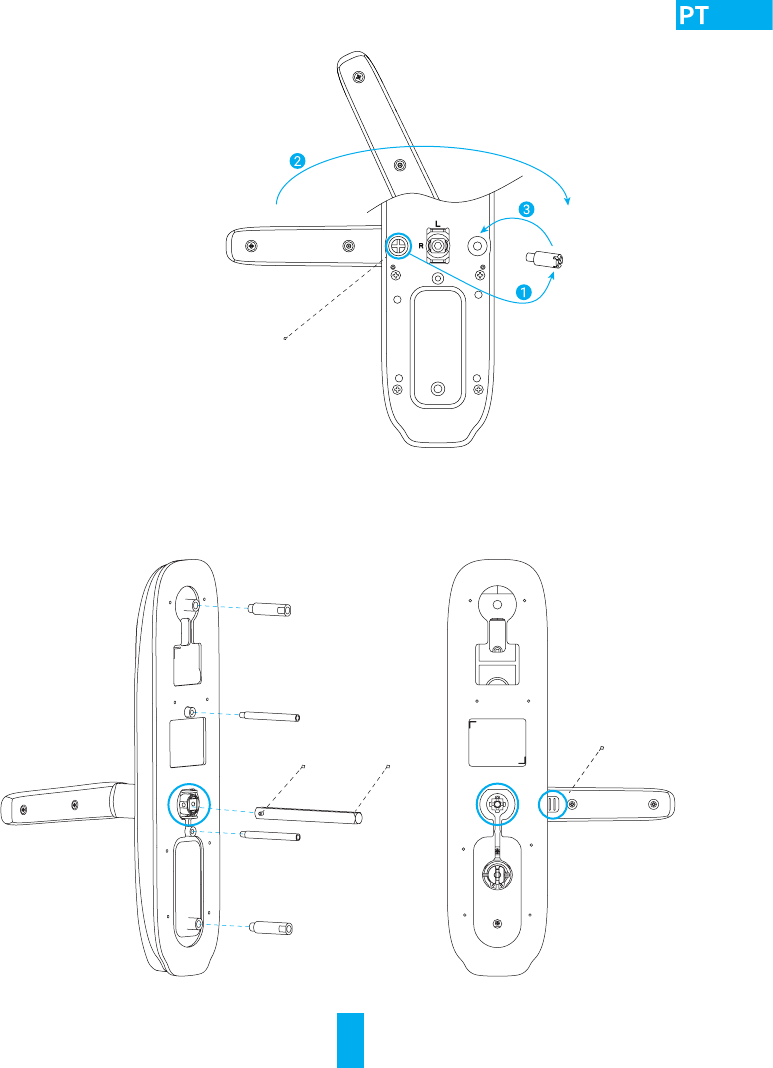 PT

2

3

L

R

1