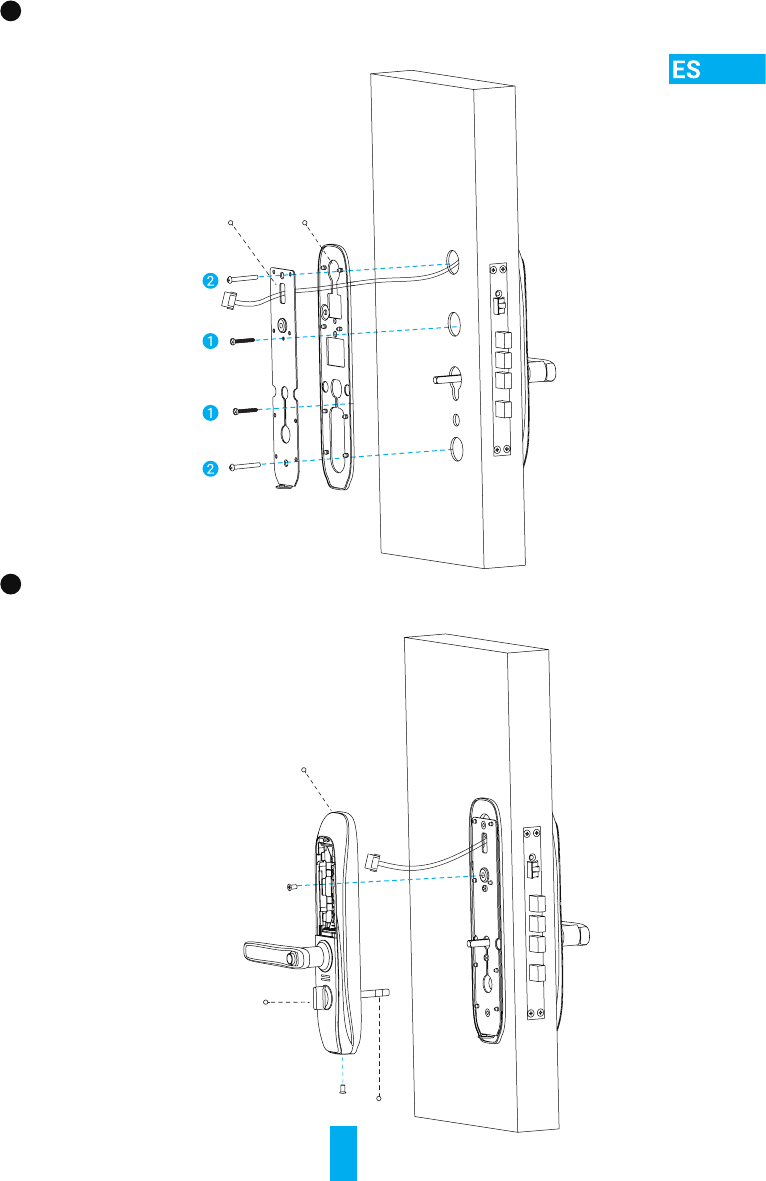 ES

2

1

1

2