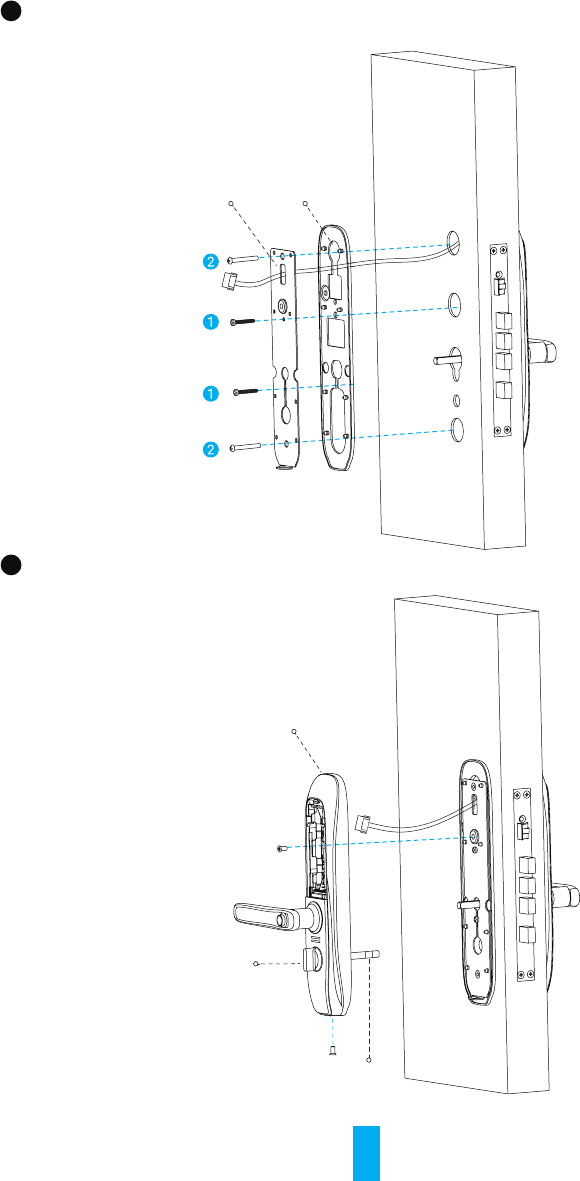 2
1
1
2