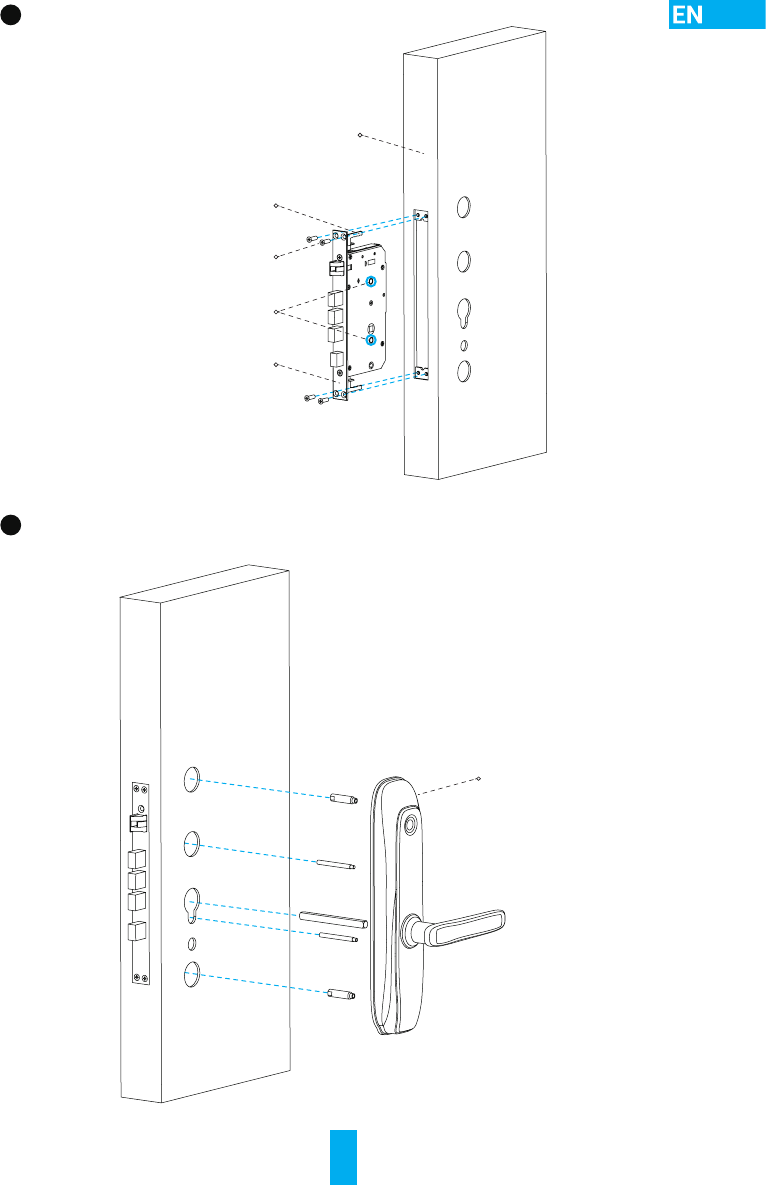 EN