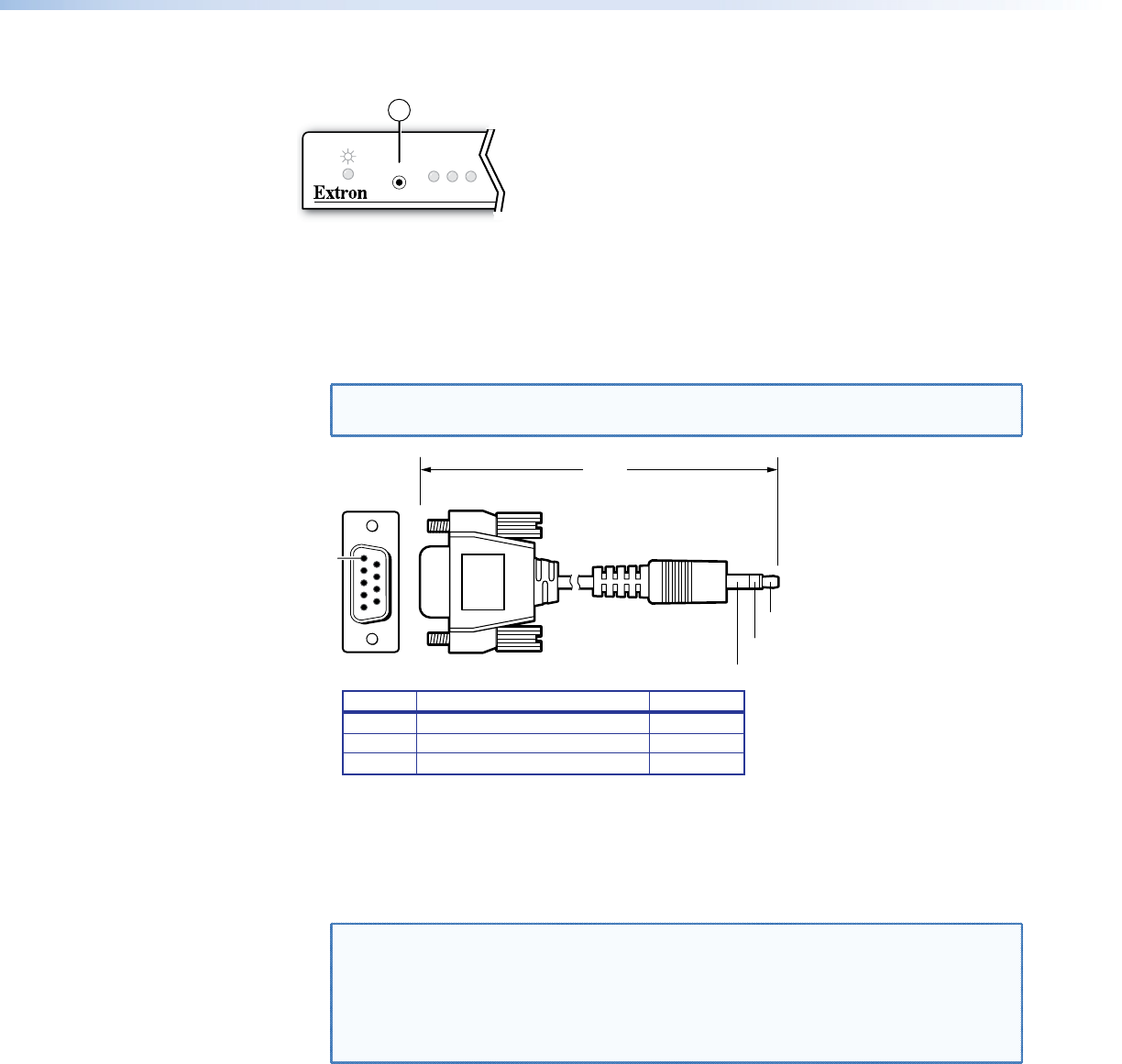 Extron