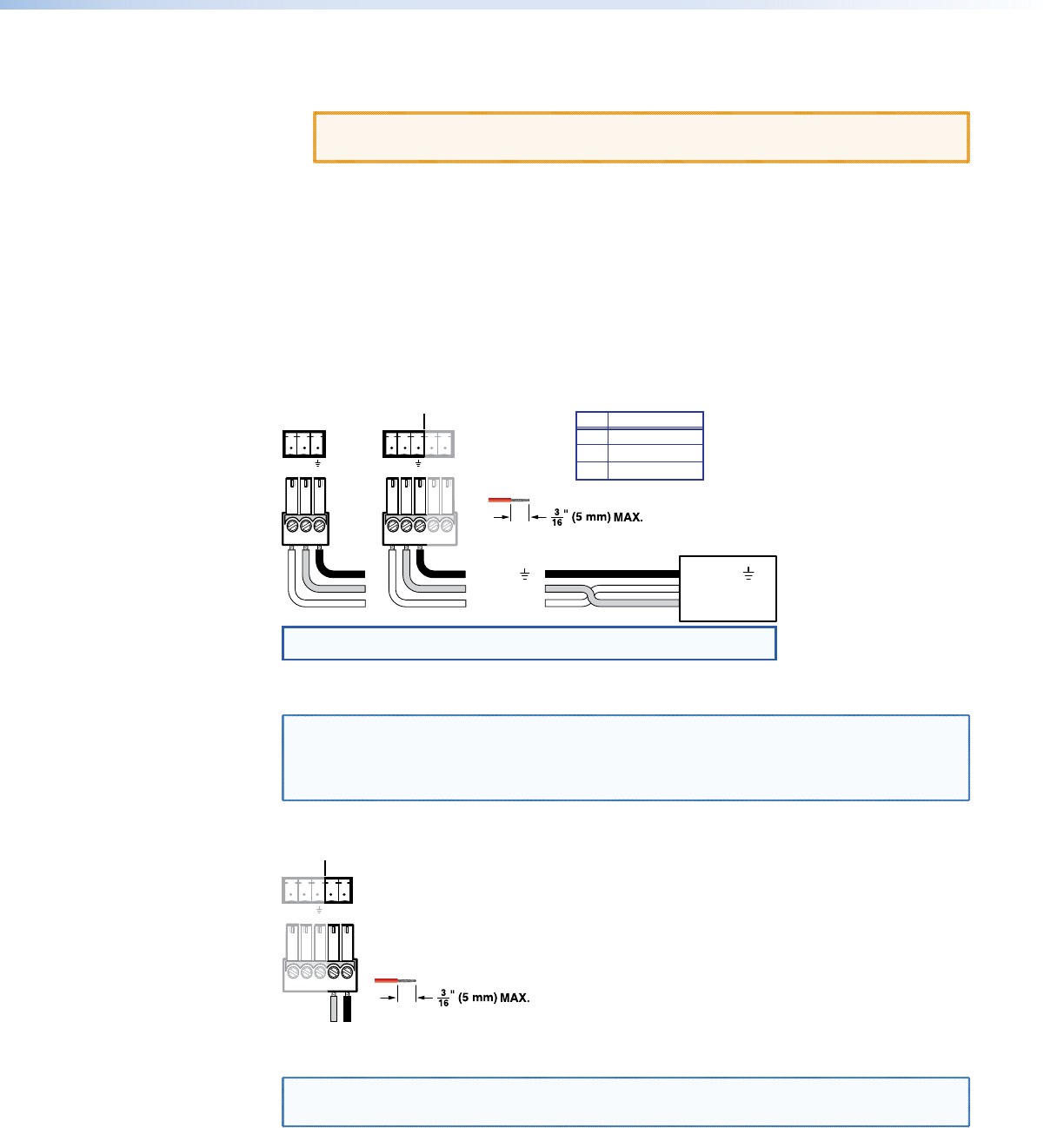 $\frac{3}{16}$" (5 mm) MAX.

$\frac{3}{16}$" (5 mm) MAX.