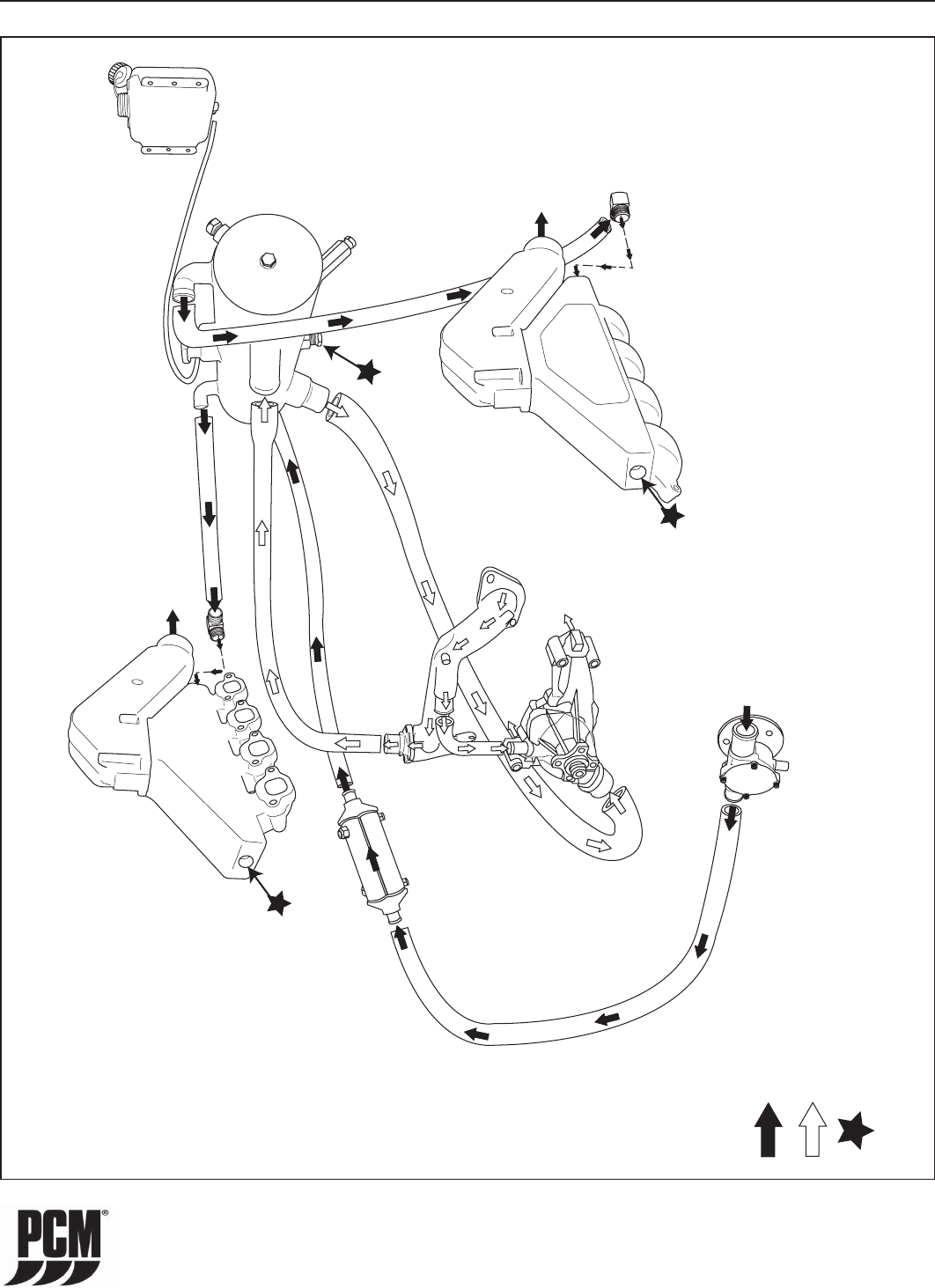 PCM®