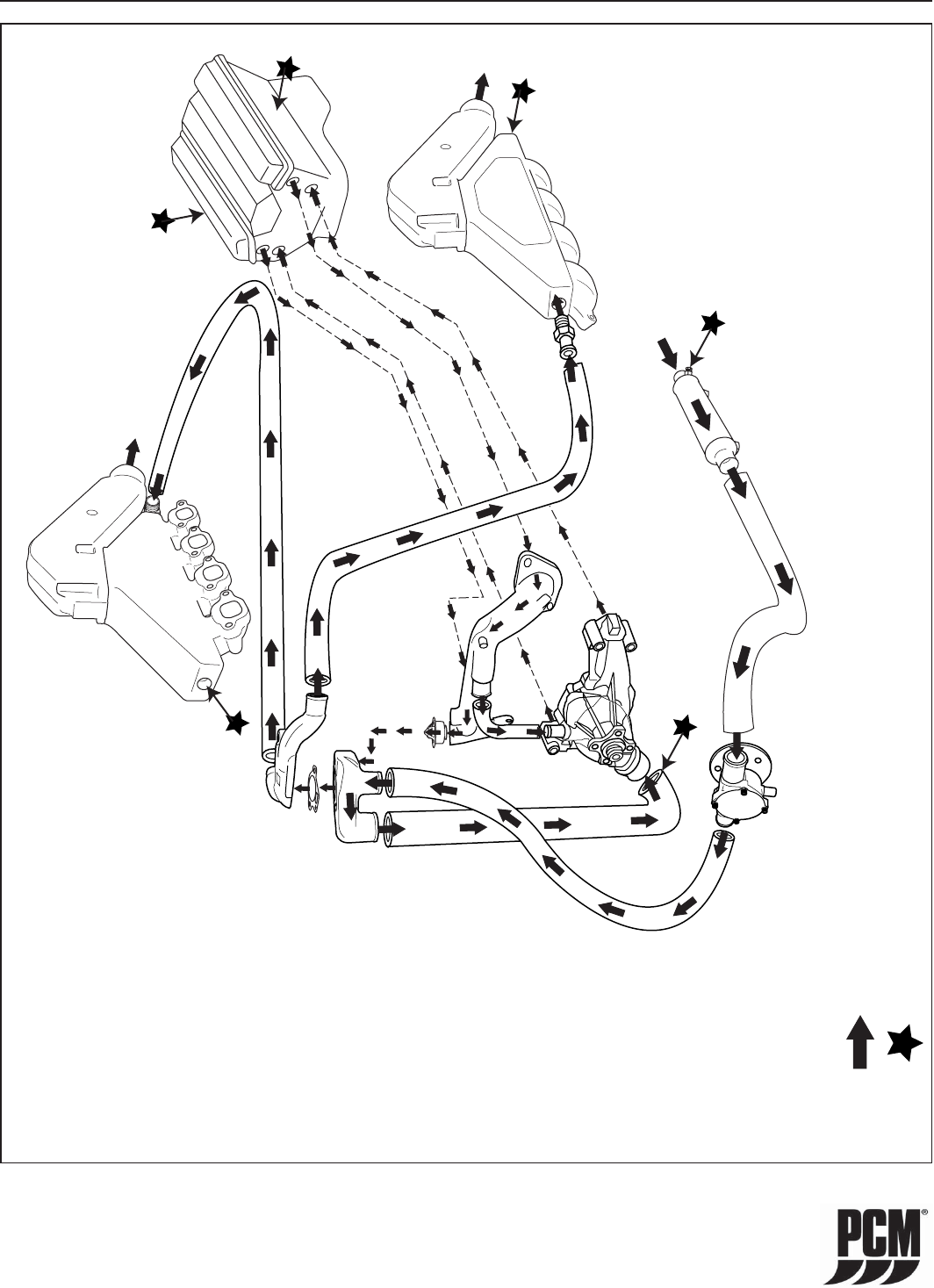 PCM®