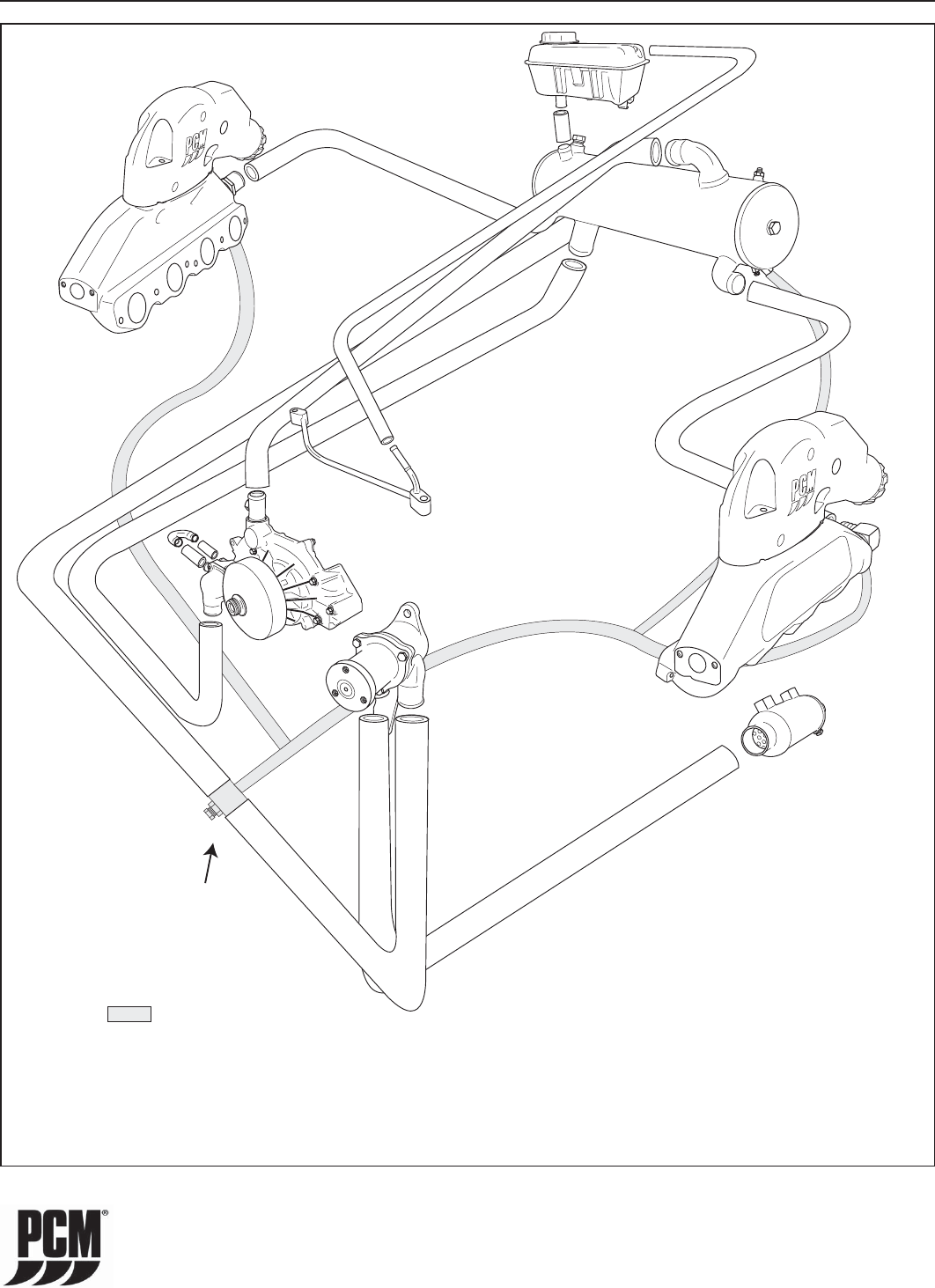 PCM

PCM

PCM®