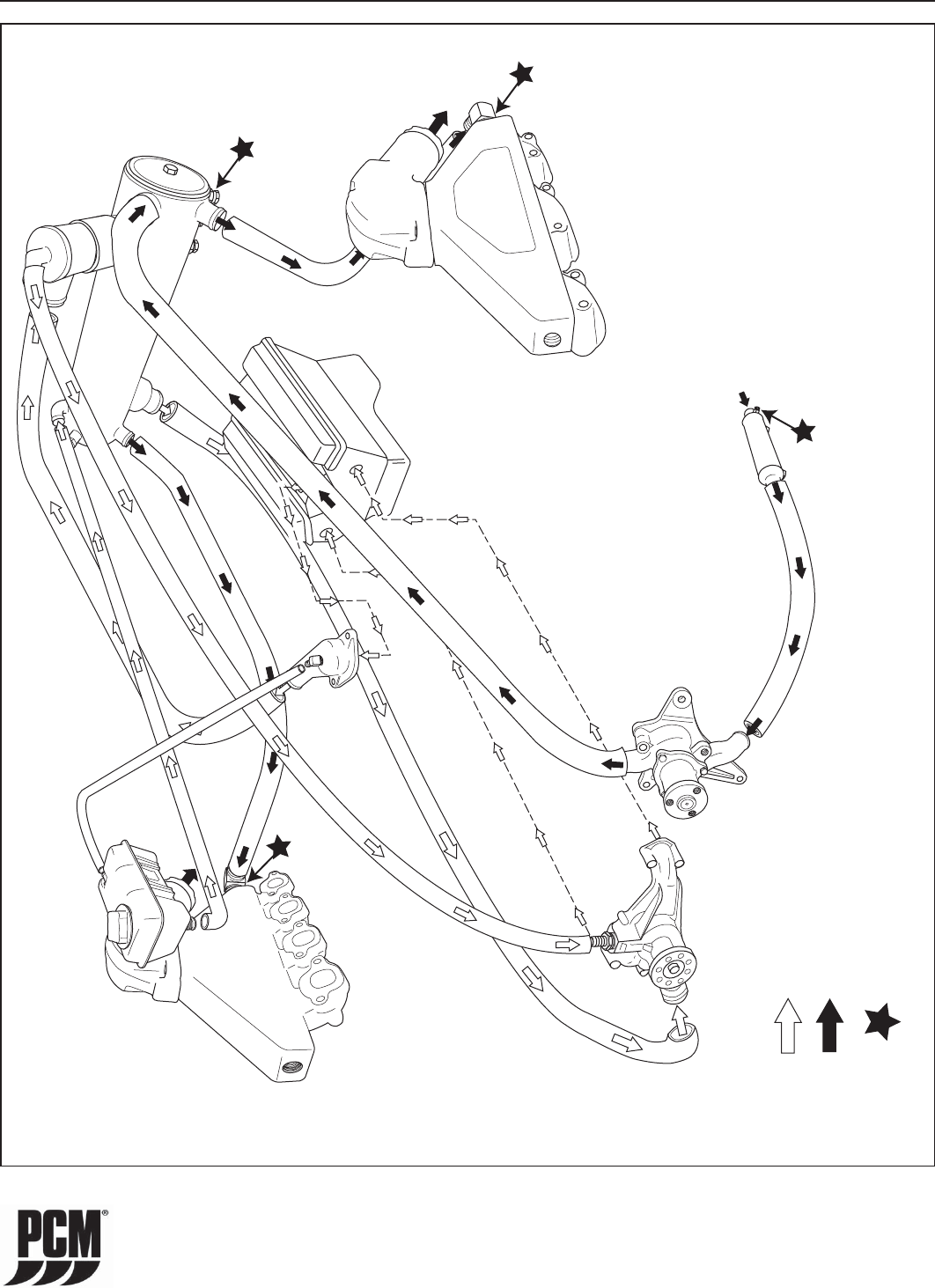 PCM®