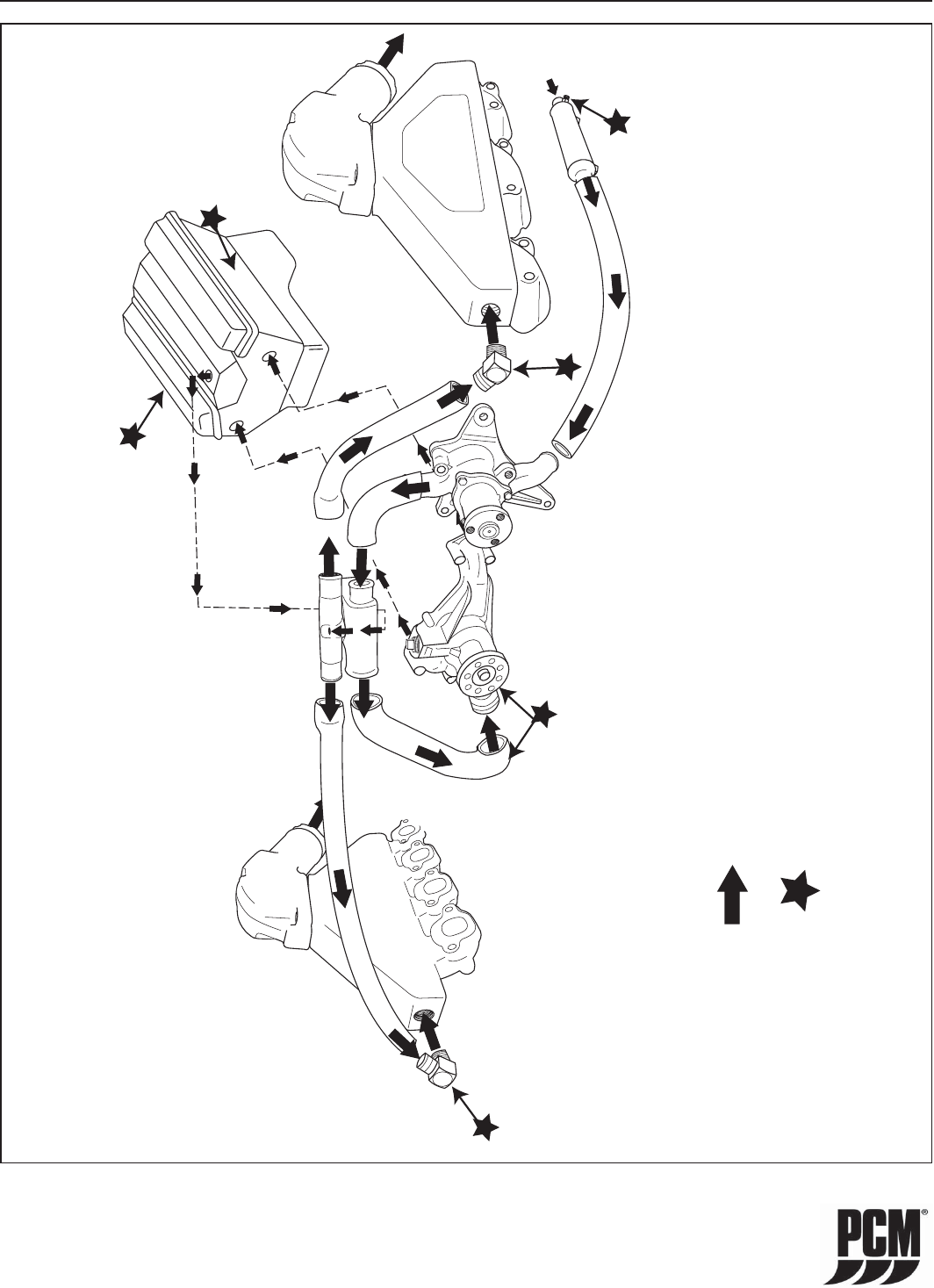 PCM®