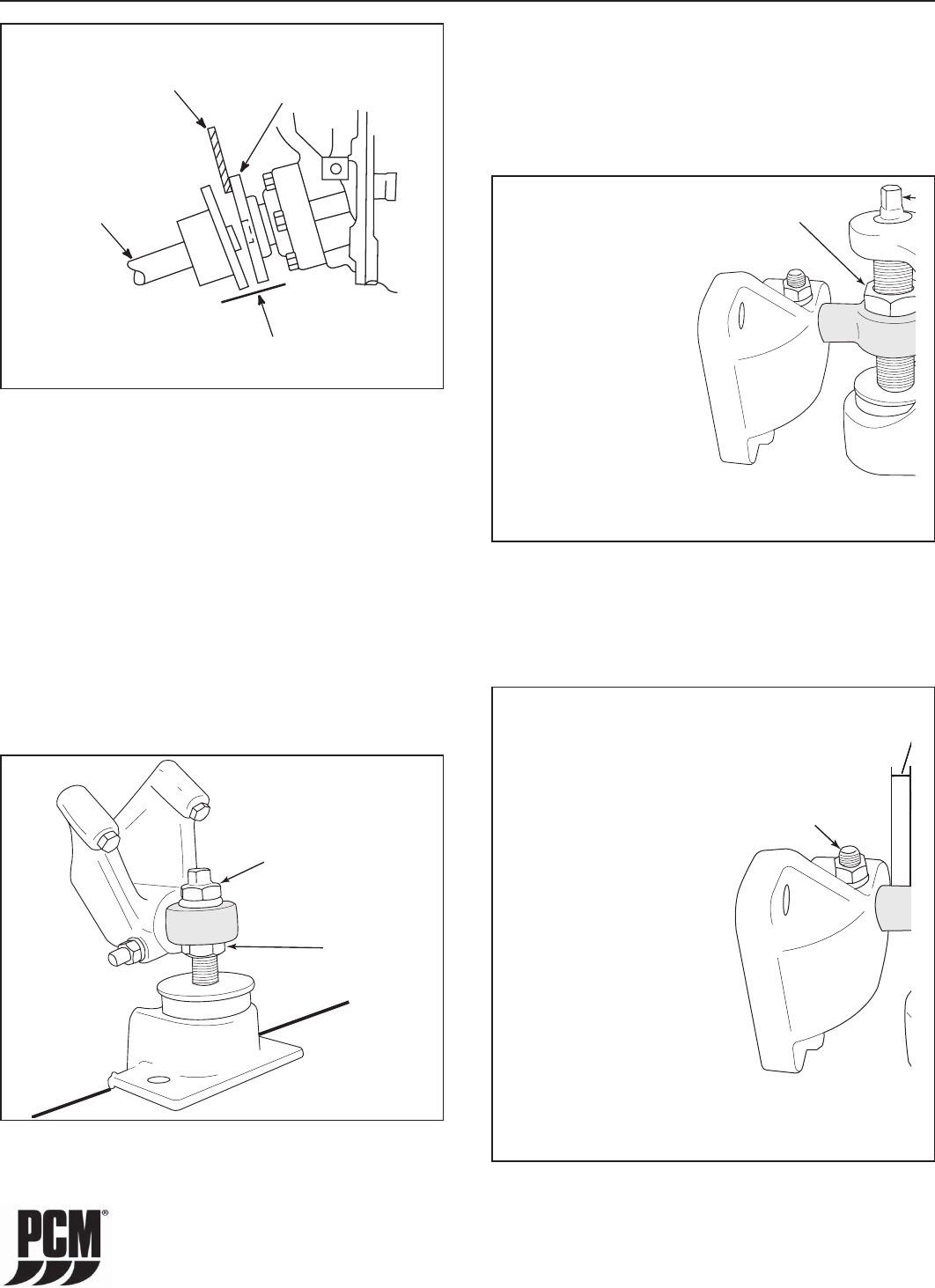 PCM®