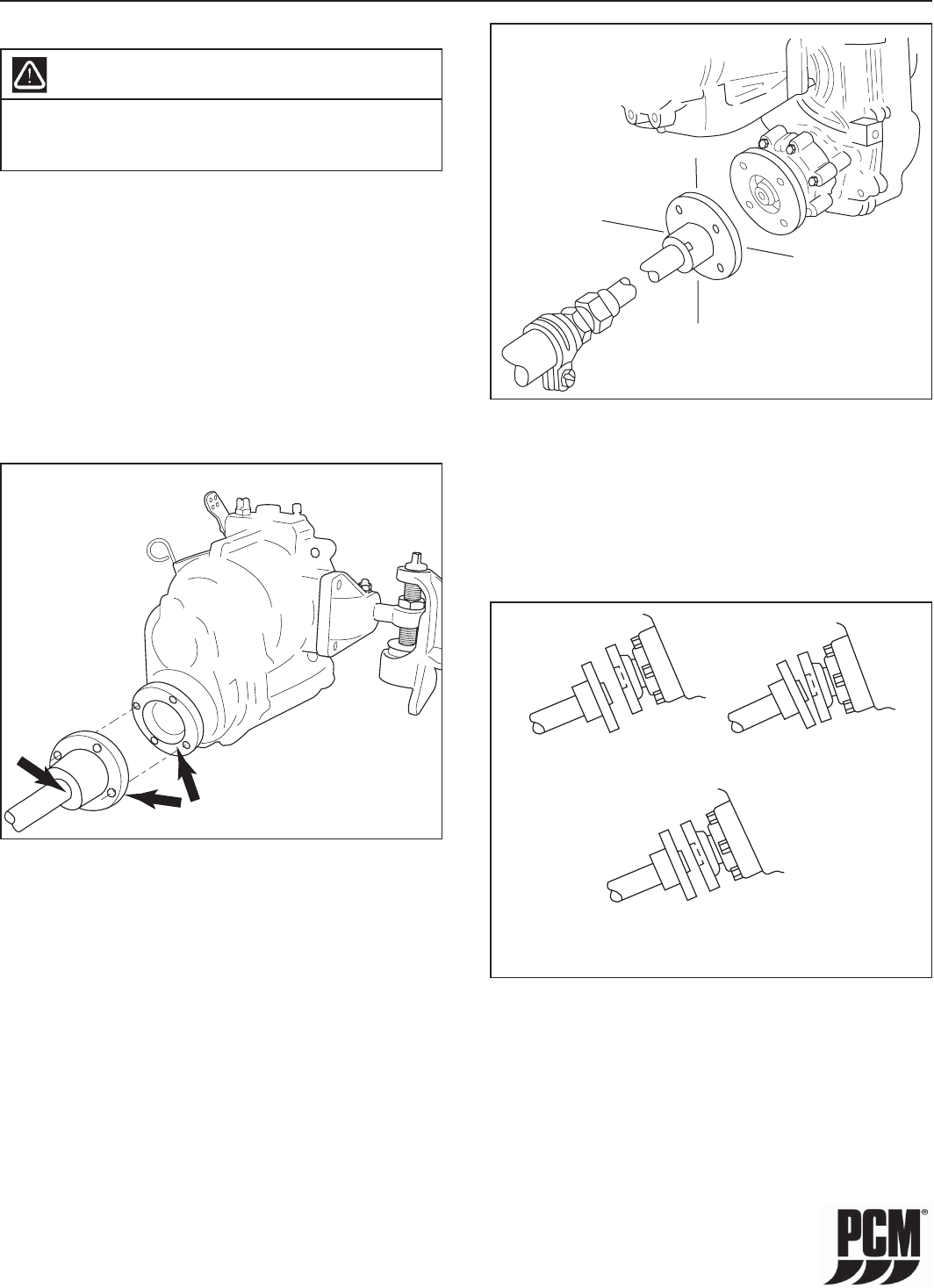 PCM®