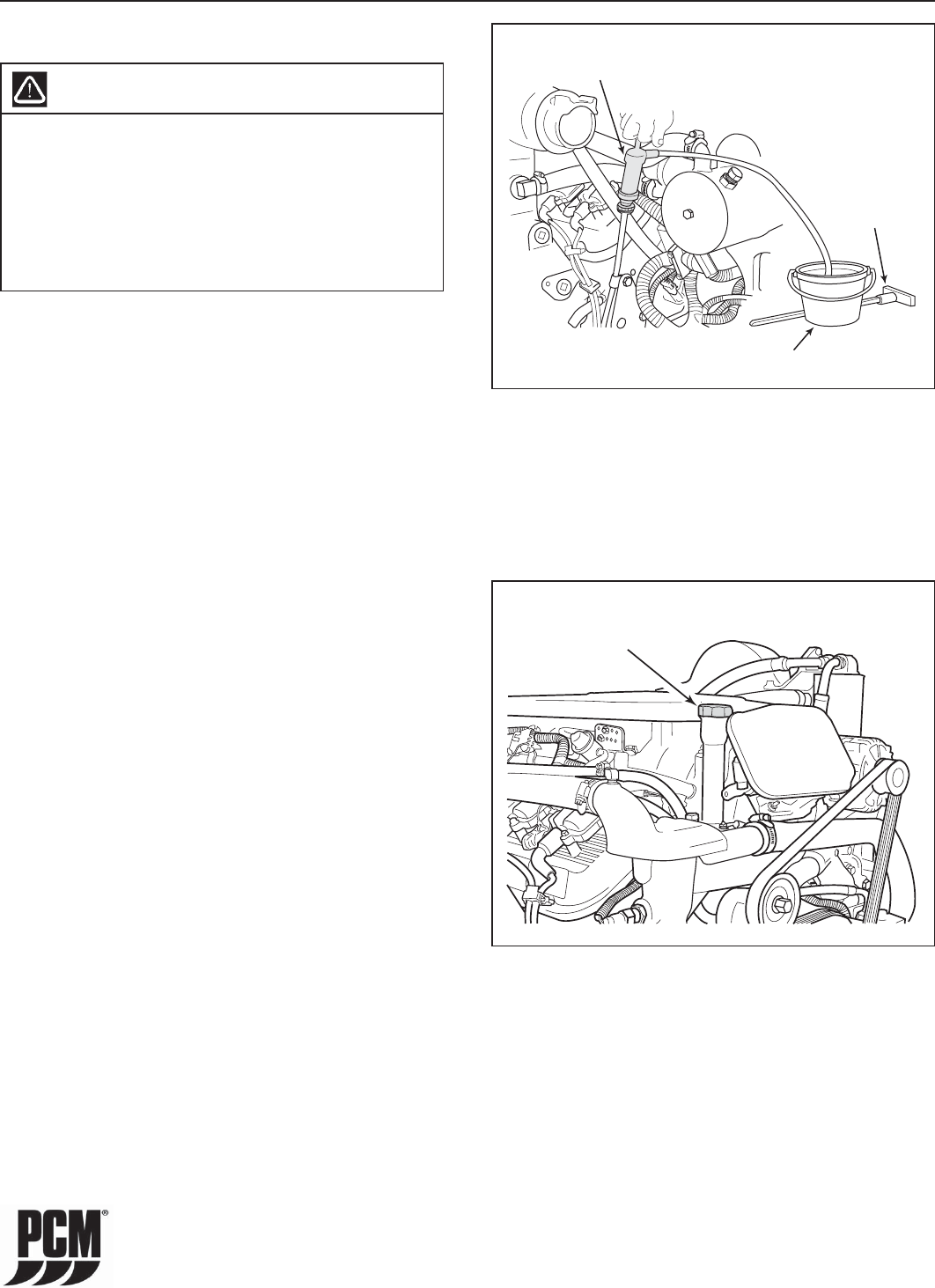 PCM®