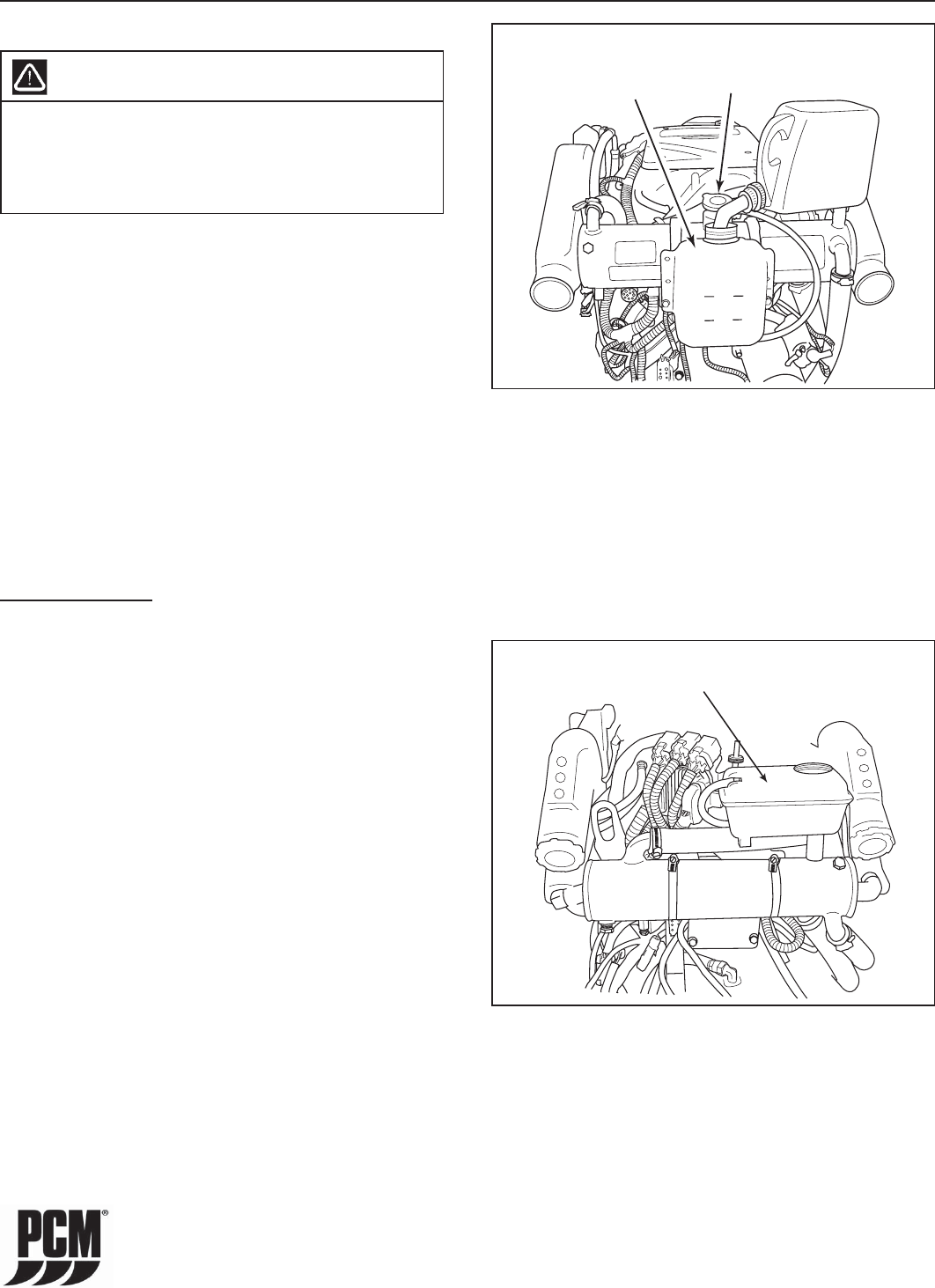 PCM®