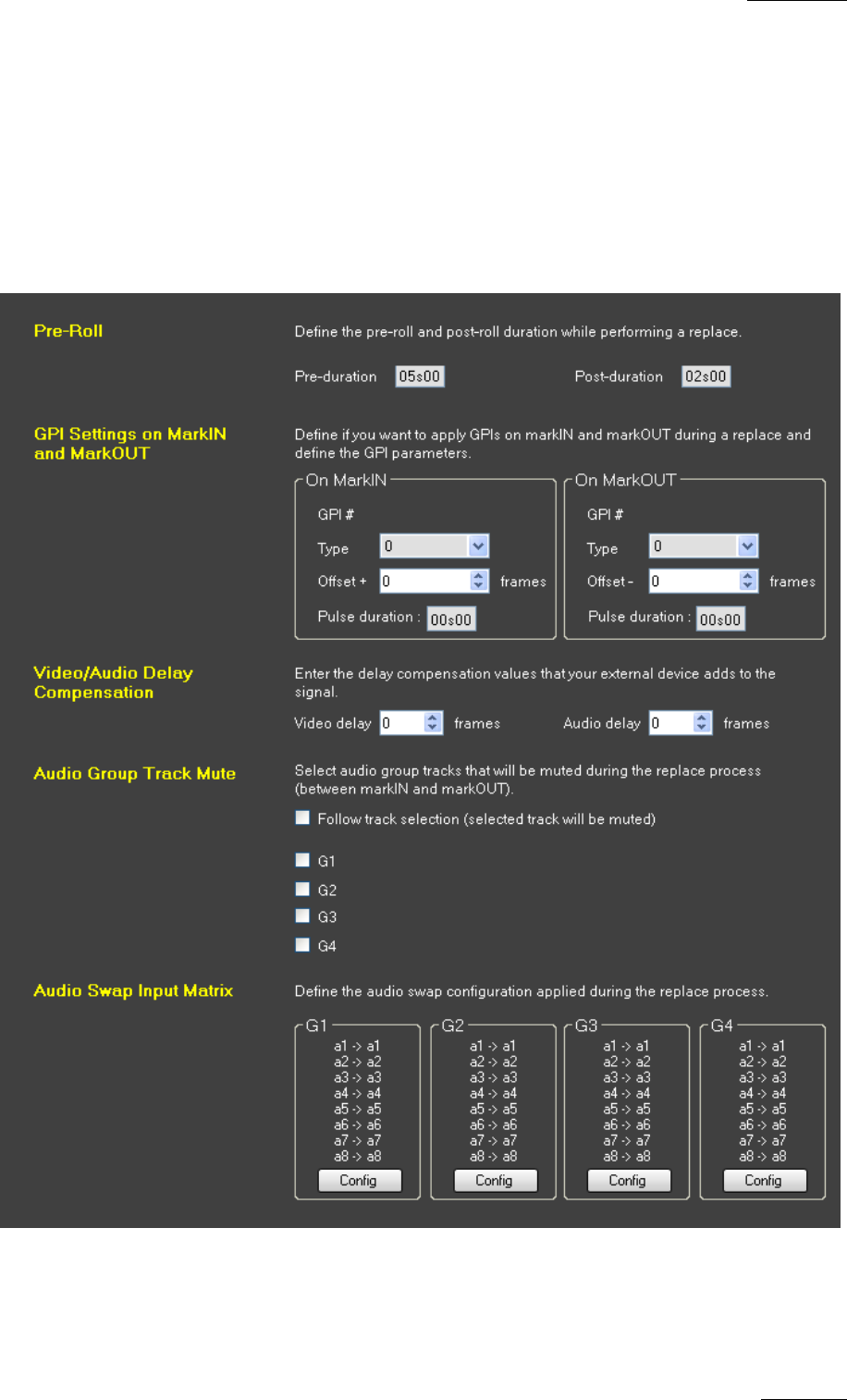 Pre-Roll

Define the pre-roll and post-roll duration while performing a replace.

Pre-duration 05s00

Post-duration 02s00

GPI Settings on MarkIN and MarkOUT

Define if you want to apply GPIs on markIN and markOUT during a replace and define the GPI parameters.

On MarkIN

GPI #

Type 0

Offset + 0 frames

Pulse duration : 00s00

On MarkOUT

GPI #

Type 0

Offset - 0 frames

Pulse duration : 00s00

Video/Audio Delay Compensation

Enter the delay compensation values that your external device adds to the signal.

Video delay 0 frames

Audio delay 0 frames

Audio Group Track Mute

Select audio group tracks that will be muted during the replace process (between markIN and markOUT).

Follow track selection (selected track will be muted)

G1

G2

G3

G4

Audio Swap Input Matrix

Define the audio swap configuration applied during the replace process.

G1
a1 -> a1
a2 -> a2
a3 -> a3
a4 -> a4
a5 -> a5
a6 -> a6
a7 -> a7
a8 -> a8
Config

G2
a1 -> a1
a2 -> a2
a3 -> a3
a4 -> a4
a5 -> a5
a6 -> a6
a7 -> a7
a8 -> a8
Config

G3
a1 -> a1
a2 -> a2
a3 -> a3
a4 -> a4
a5 -> a5
a6 -> a6
a7 -> a7
a8 -> a8
Config

G4
a1 -> a1
a2 -> a2
a3 -> a3
a4 -> a4
a5 -> a5
a6 -> a6
a7 -> a7
a8 -> a8
Config