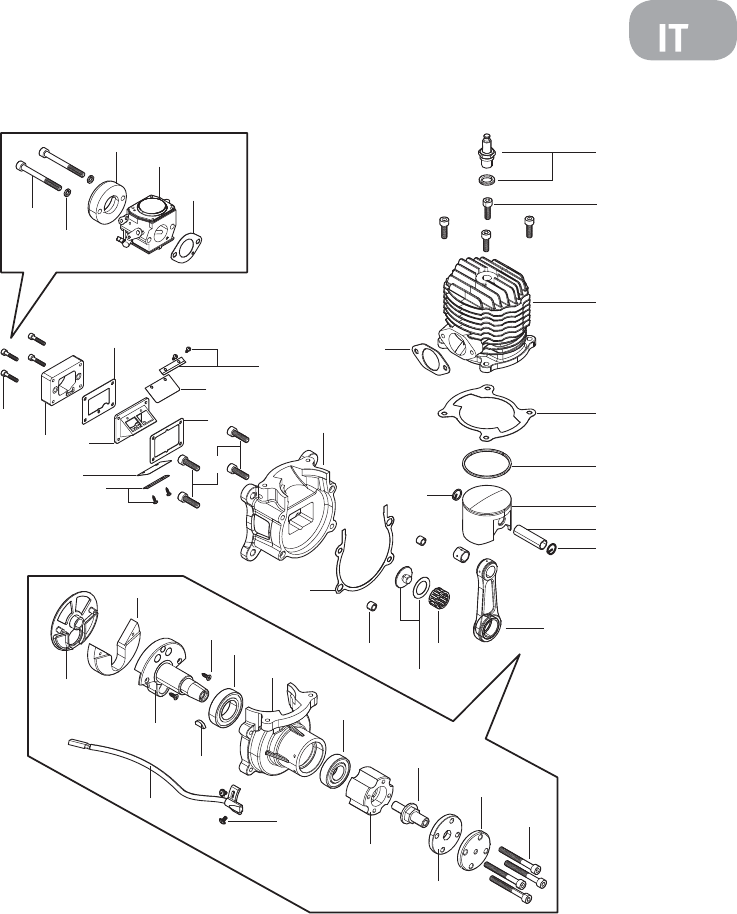 IT