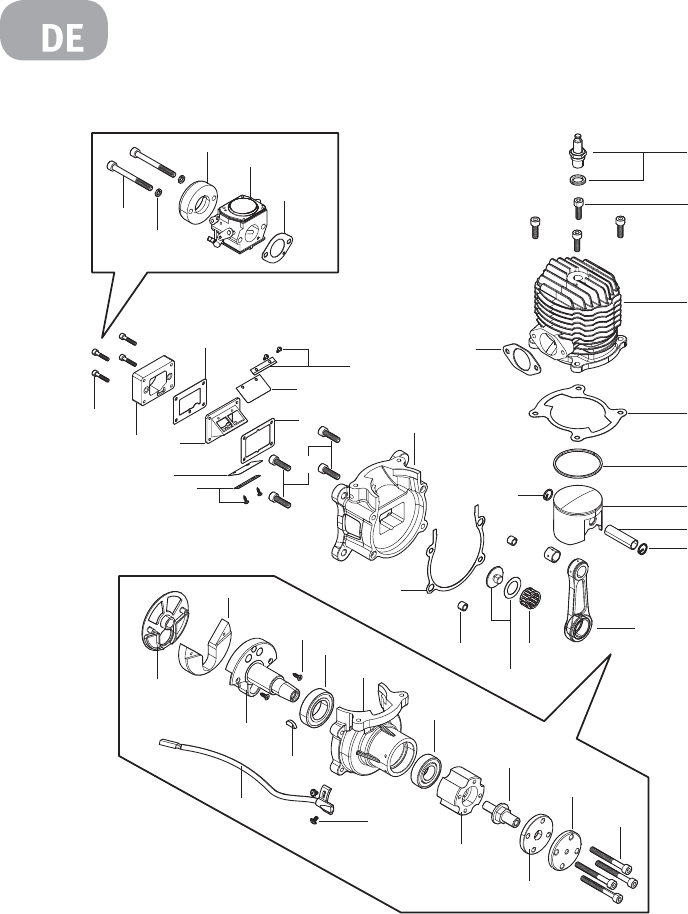 DE